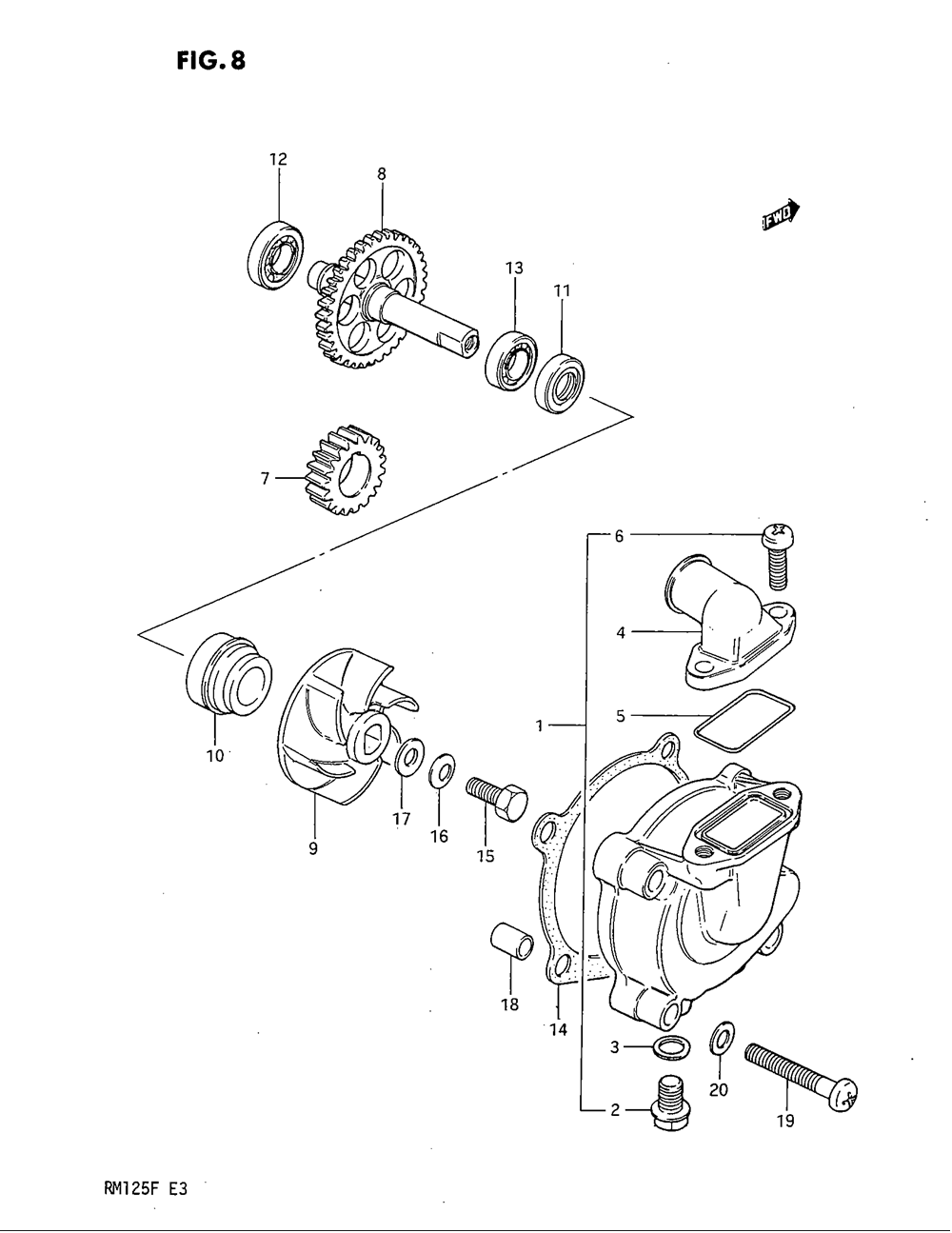 FIG. 8

12
8
FWD
13
11
7
6
4
5
1
10
9
17
16
15
18
14
3
20
2
19

RM125F E3