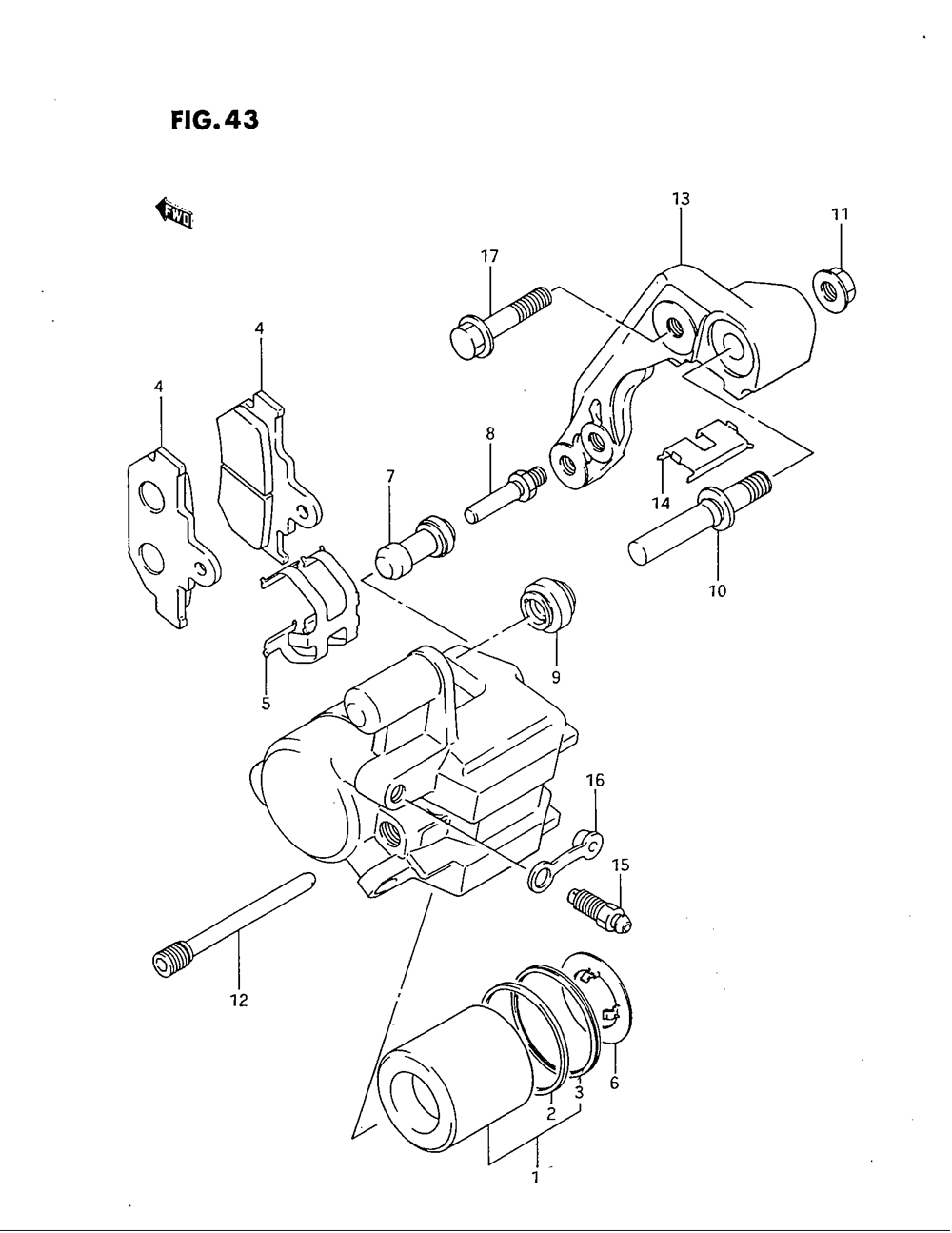 FIG. 43

FWD

13
11
17
4
4
8
7
14
10
5
9
16
15
12
2
3
6
1