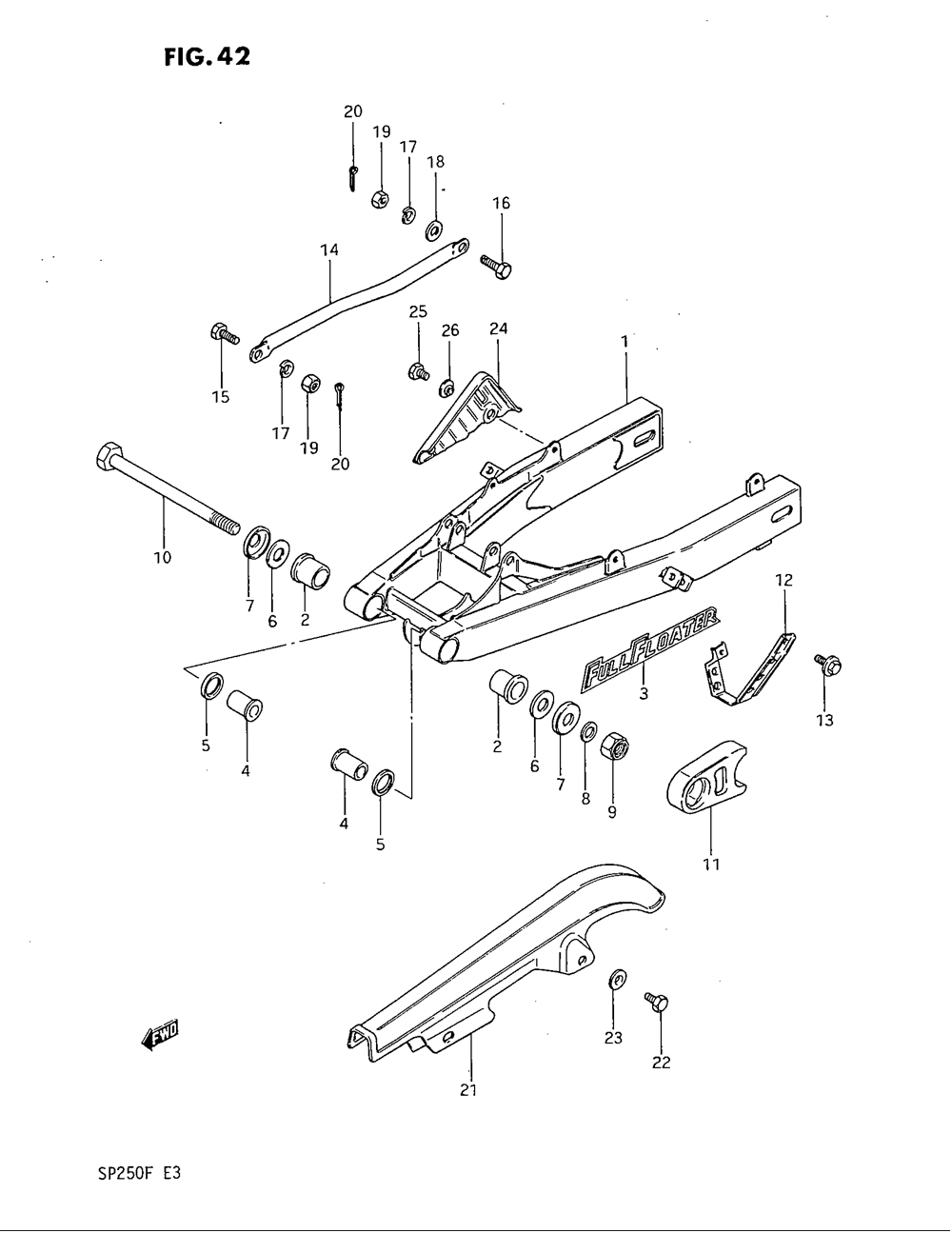 FIG. 42

20
19
17
18
16
14
25
26
24
1
15
17
19
20
10
7
6
2
12
FULL FLOATER
3
13
5
4
2
6
7
8
9
4
5
11
23
22
21
FWD

SP250F E3