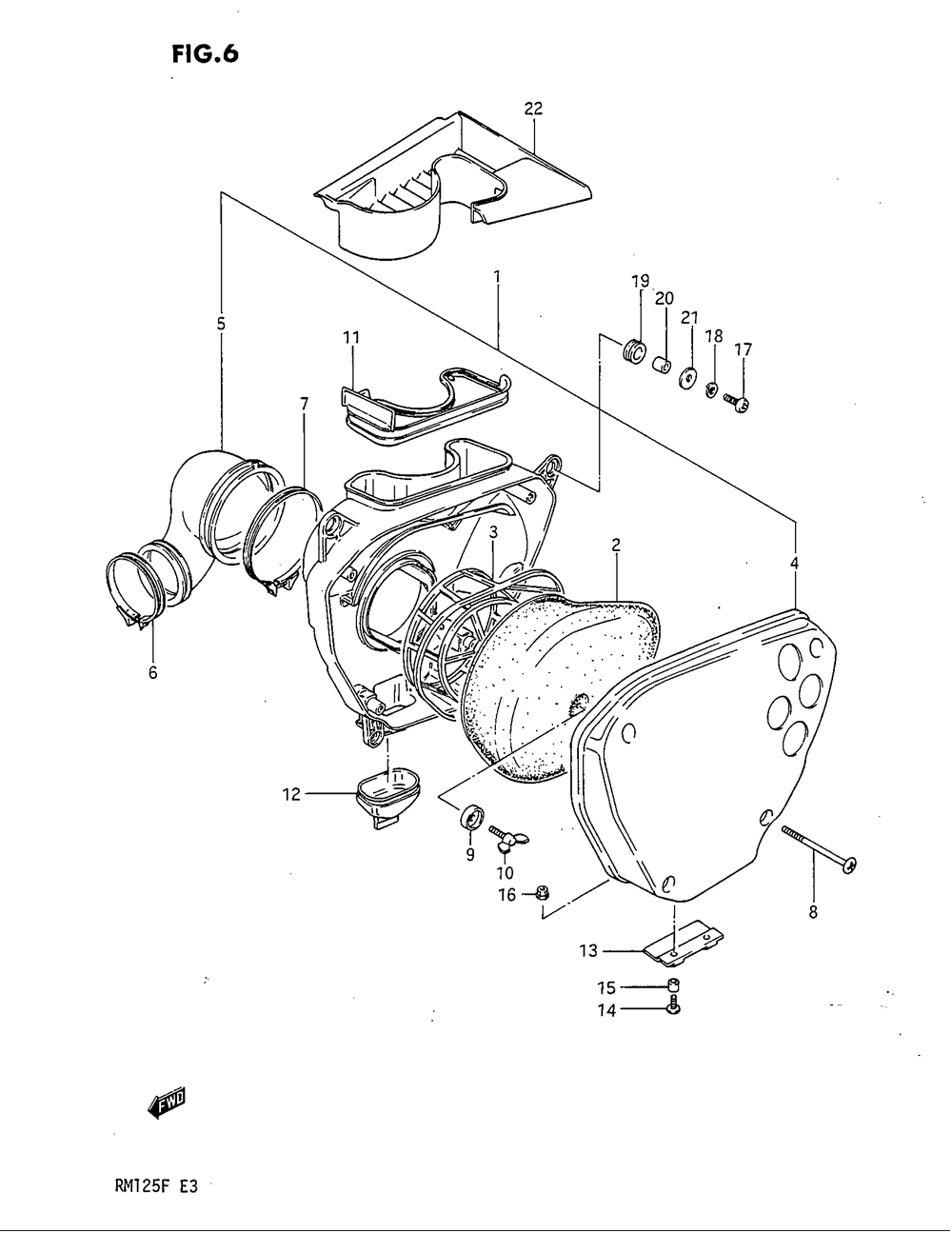 FIG.6

22

1

19

20

21

18

17

5

11

7

3

2

4

6

12

9

10

16

8

13

15

14

FWD

RM125F E3