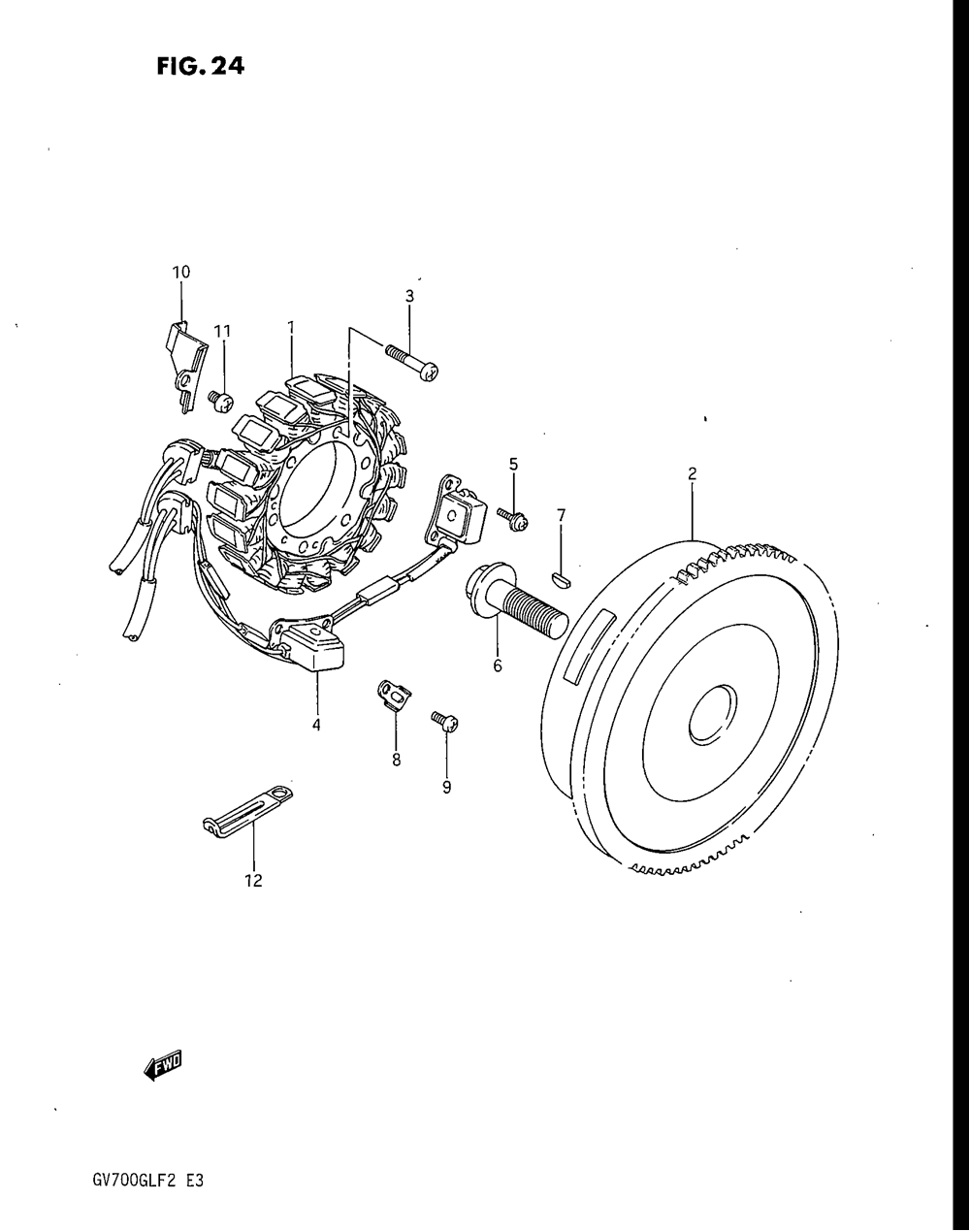 FIG. 24

10

3

11

1

5

2

7

6

4

8

9

12

FWD

GV700GLF2 E3