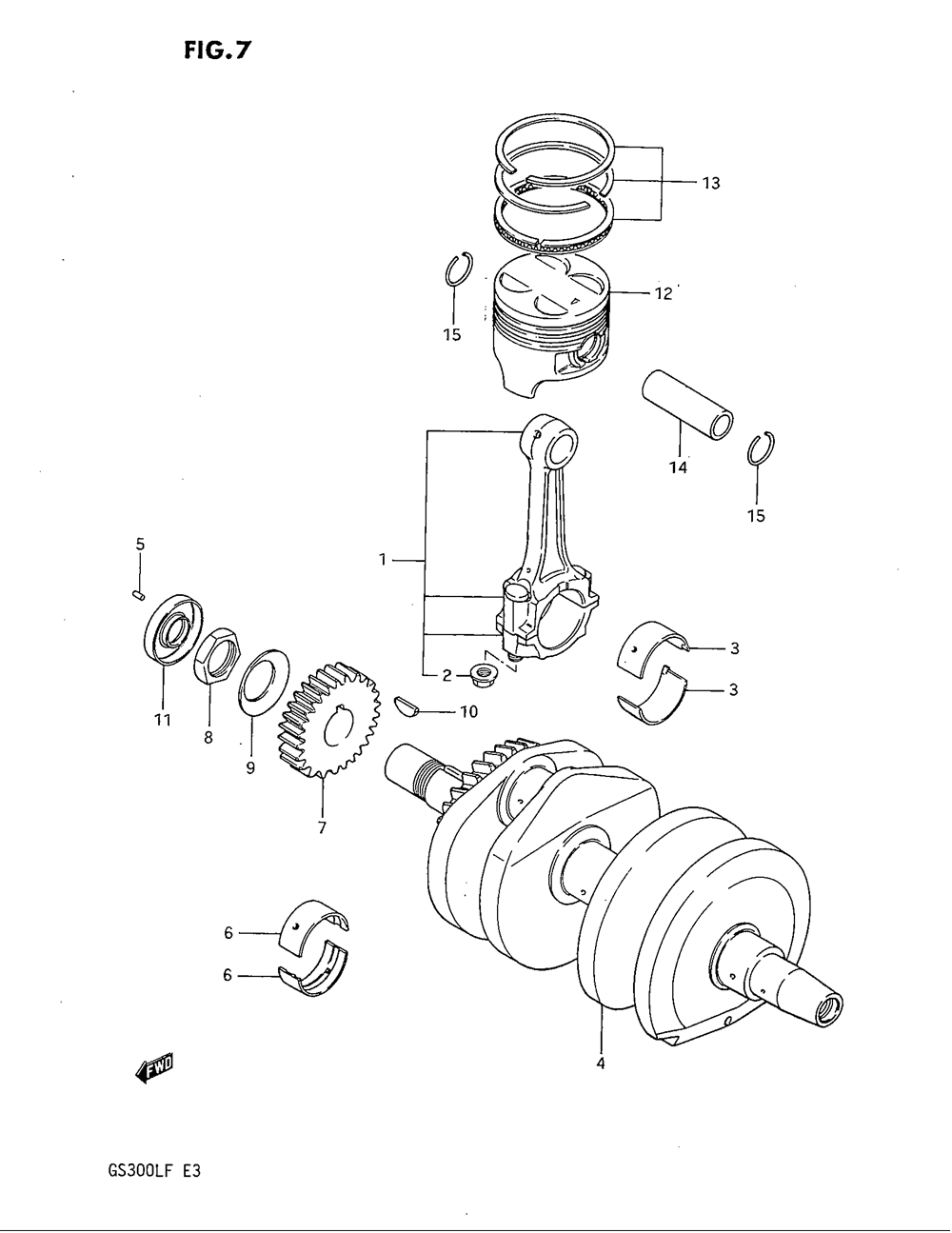 FIG.7

13

12

15

14

15

5

1

3

3

2

10

11

8

9

7

6

6

4

FWD

GS300LF E3