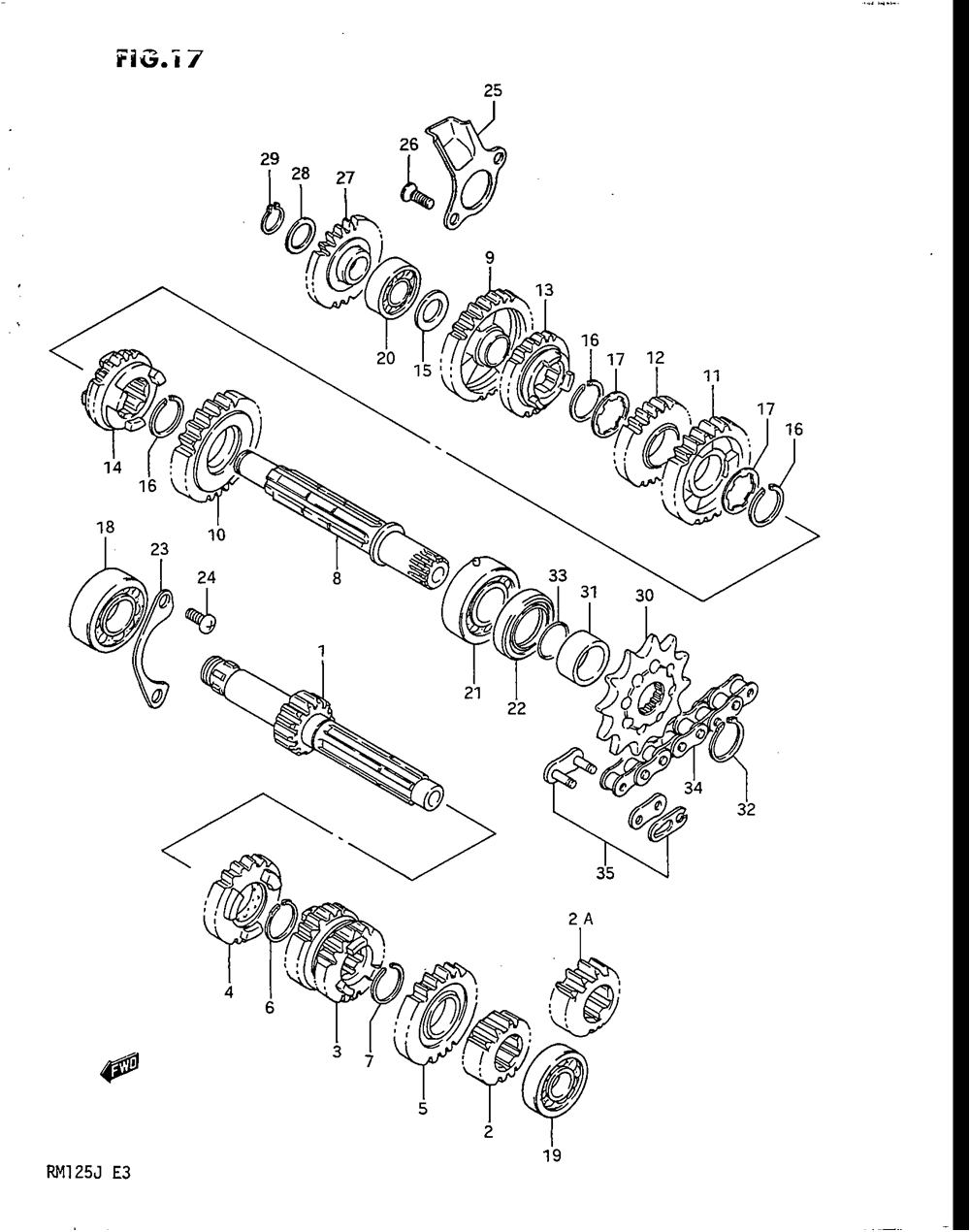 FIG.17

25
26
29
28
27
9
13
20
15
16
17
12
11
17
16
14
16
10
8
18
23
24
33
31
30
1
21
22
34
32
35
2 A
4
6
3
7
5
2
19
FWD

RM125J E3