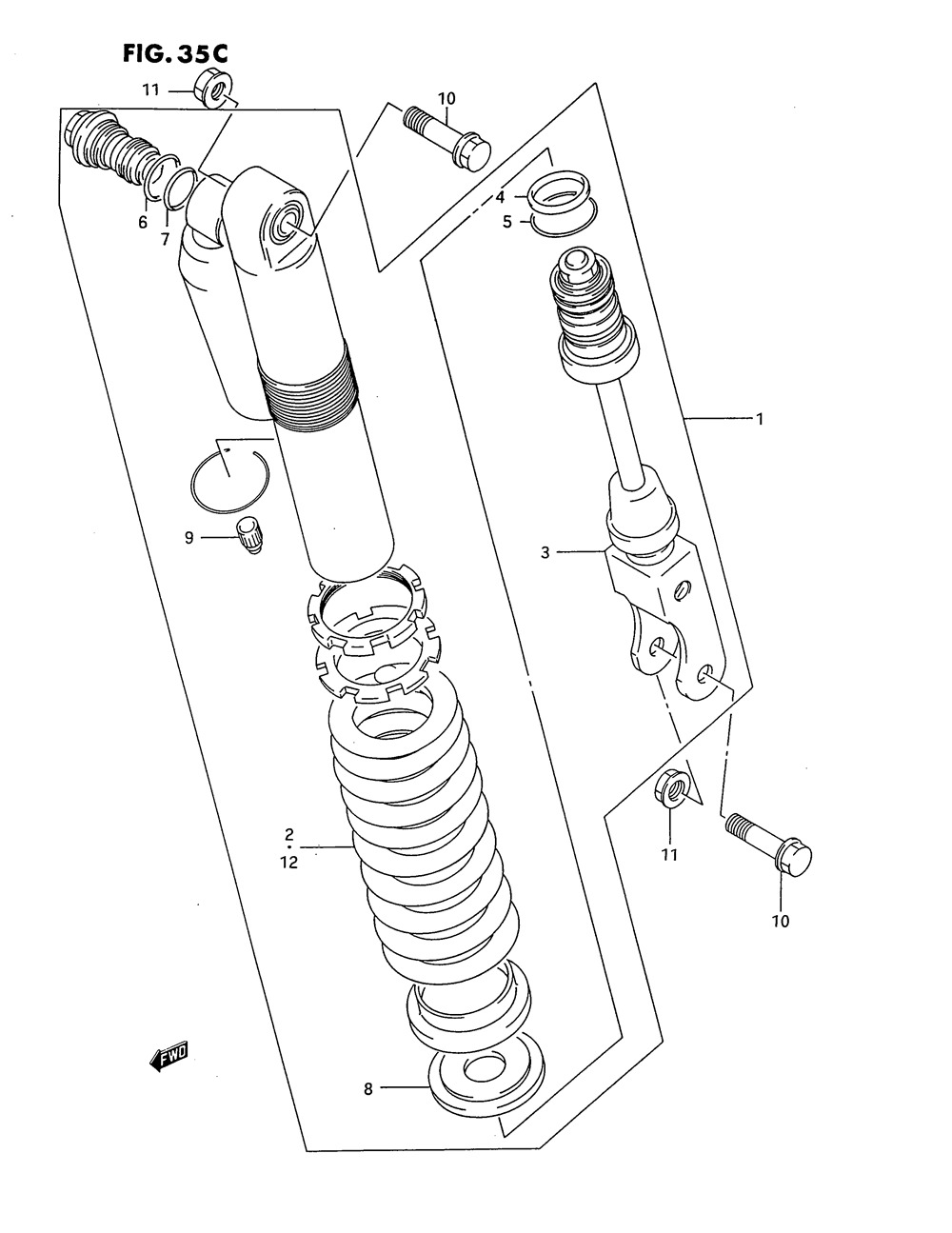 FIG. 35C

11
10
4
5
6
7
1
9
3
2
12
11
10
FWD
8