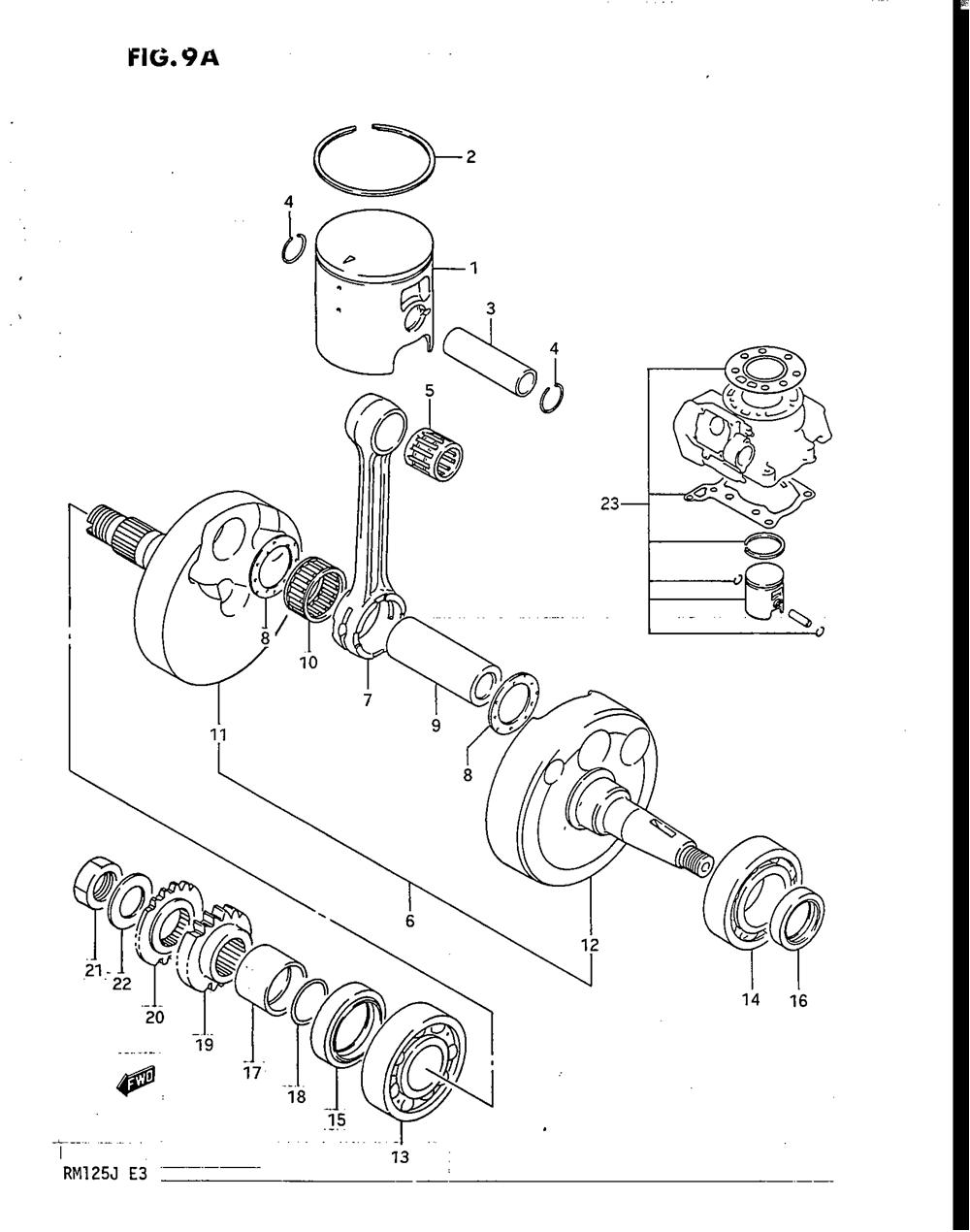 FIG. 9A

2
4
1
3
4
5
23
8
10
7
9
8
11
6
12
14
16
21
22
20
19
17
18
15
13
FWD

RM125J E3