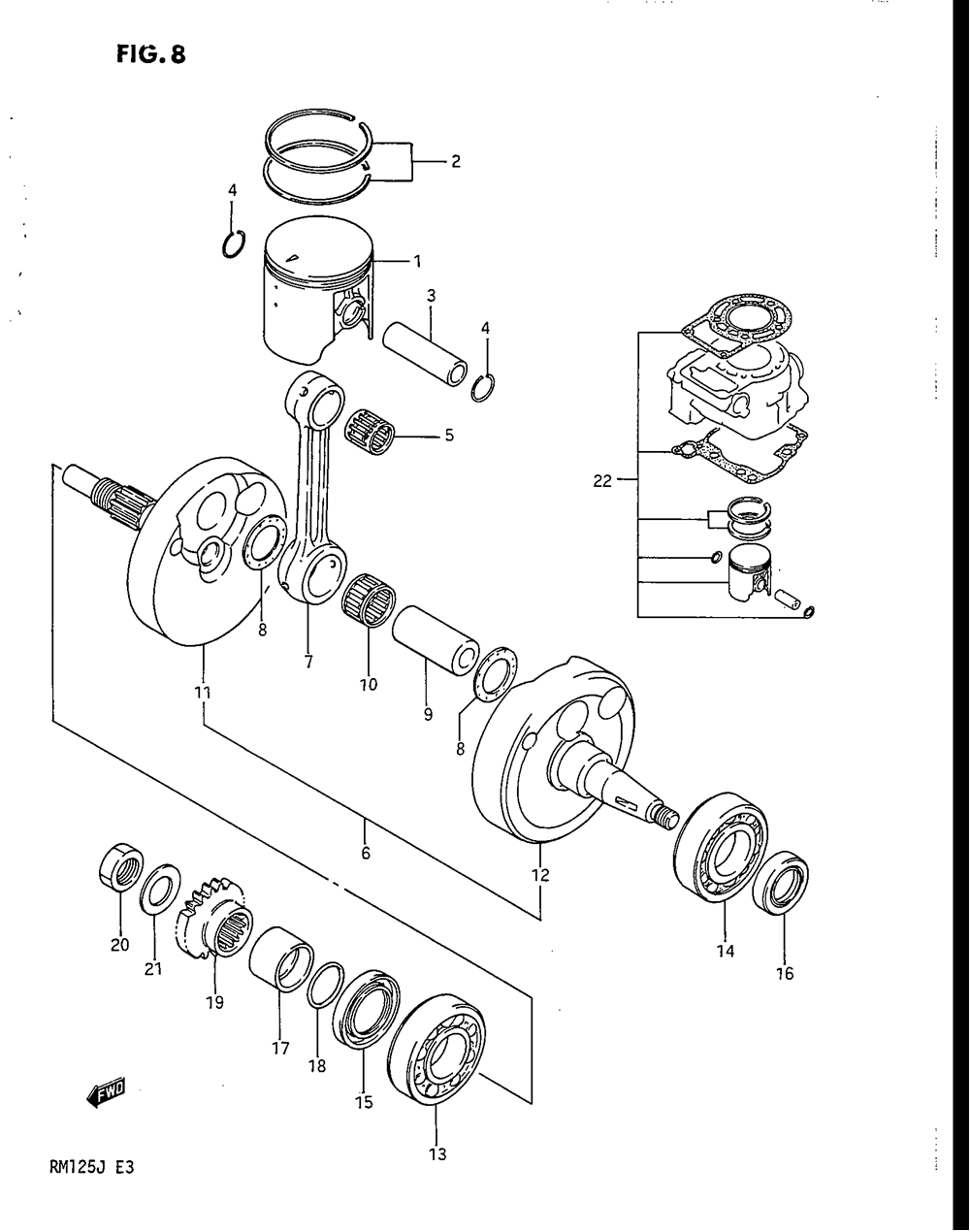 FIG. 8

2
4
1
3
4
5
22
8
7
10
9
8
11
6
12
20
21
19
17
18
15
13
14
16
FWD

RM125J E3