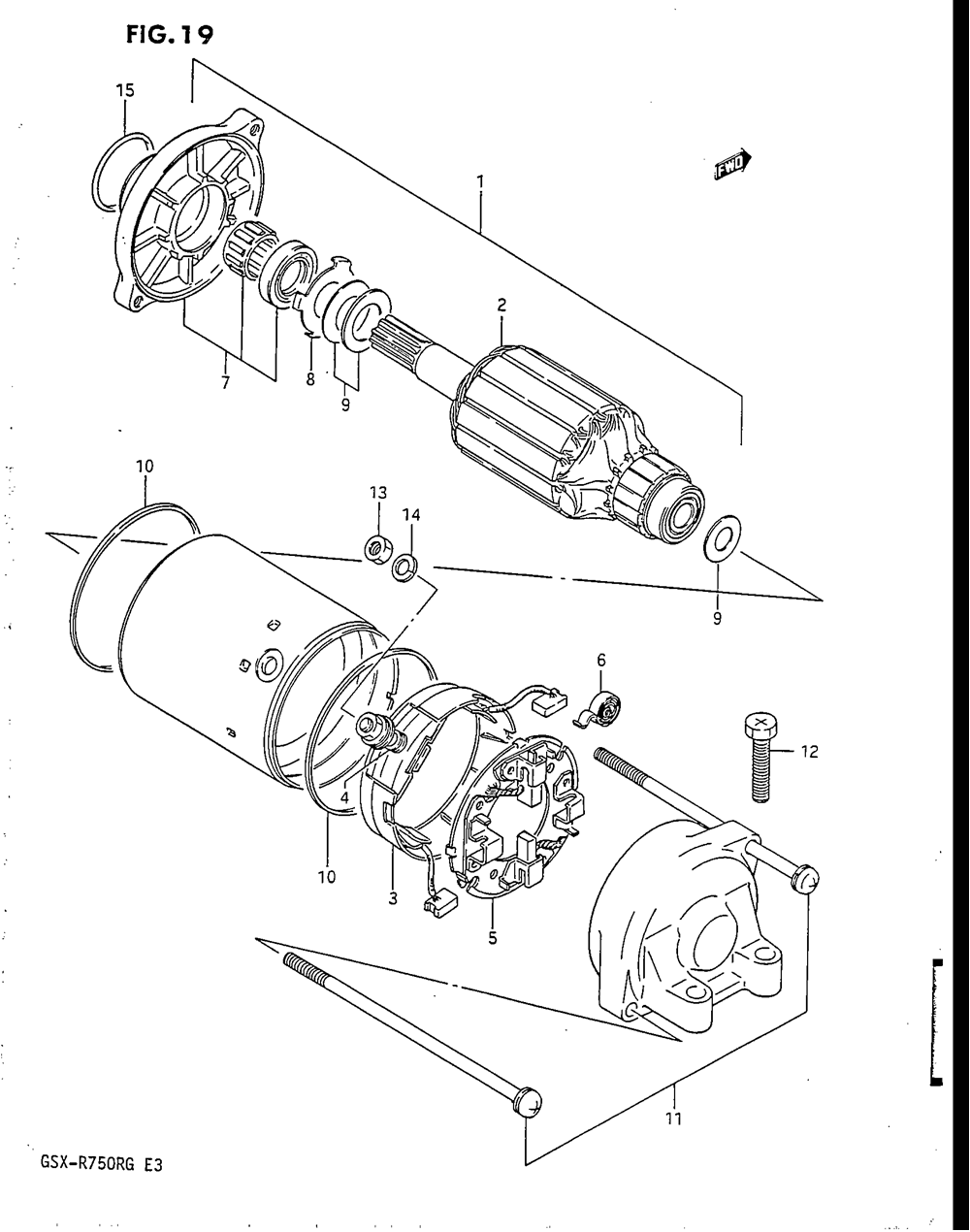 FIG. 19

15

FWD

1

2

7

8

9

10

13

14

9

6

12

4

10

3

5

11

GSX-R750RG E3