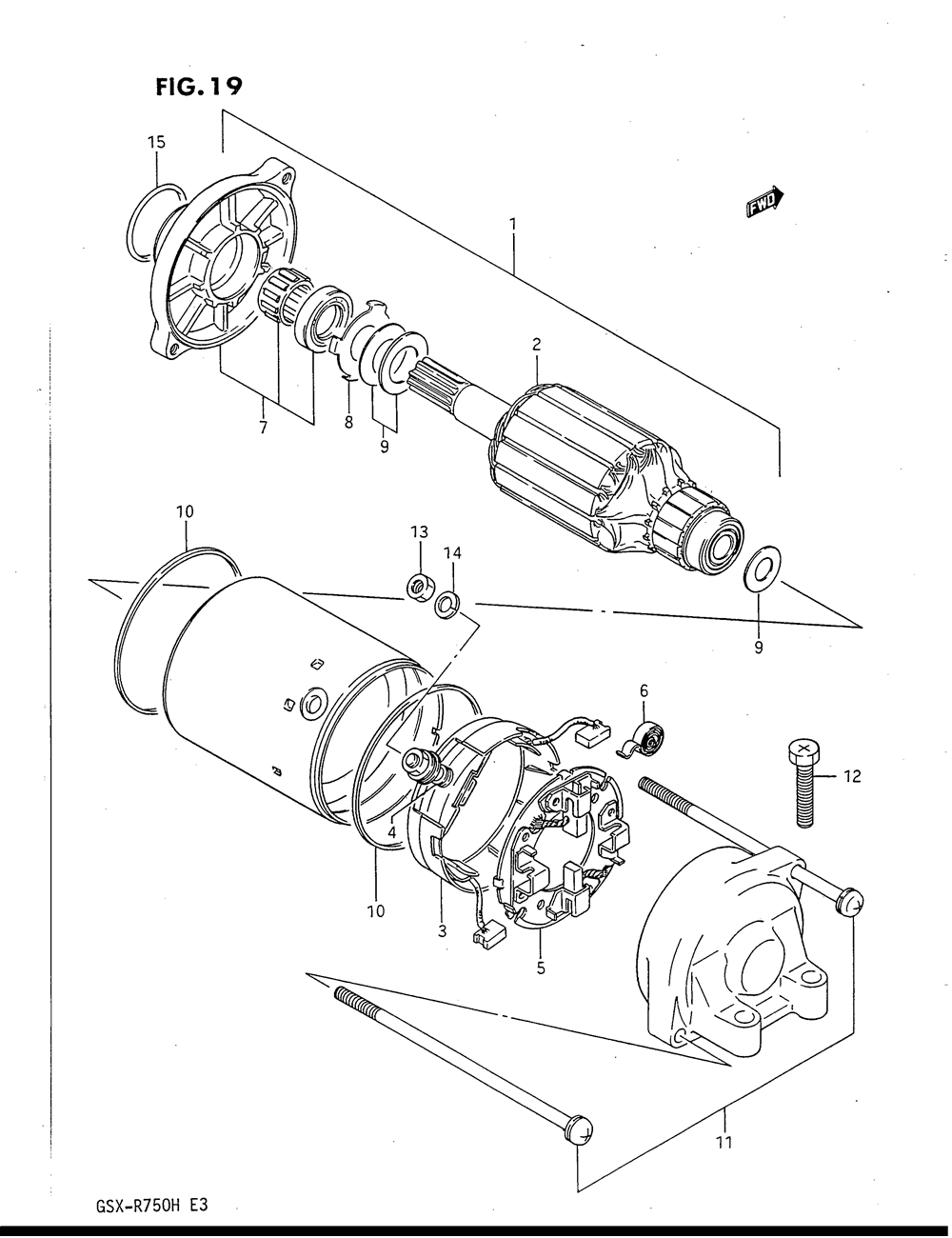 FIG. 19

15

FWD

1

2

7

8

9

10

13

14

9

6

12

4

10

3

5

11

GSX-R750H E3