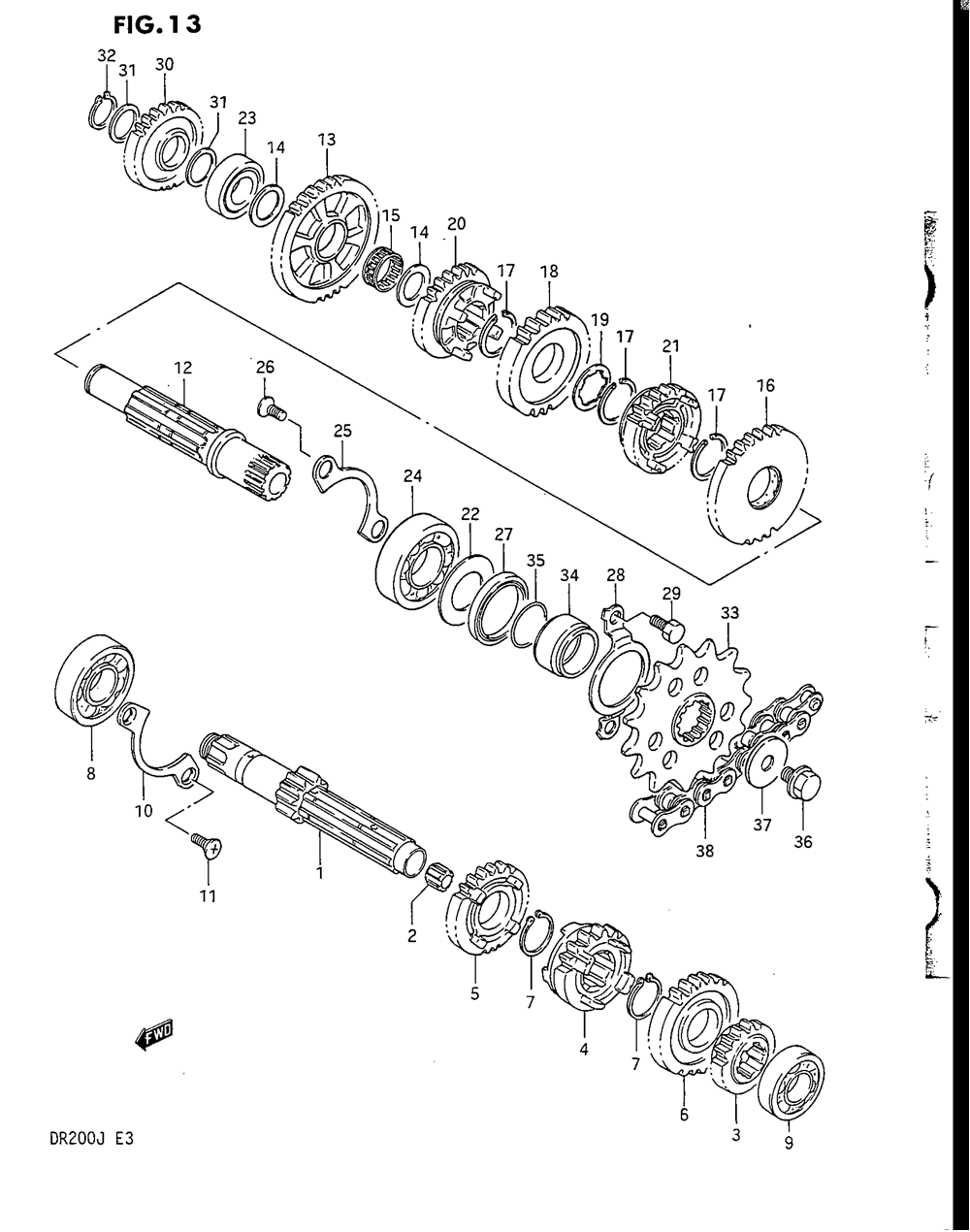 FIG.13

32 31 30 31 23 14 13 15 14 20 17 18 19 17 21 17 16

12 26 25 24 22 27 35 34 28 29 33

8 10 11 1 2 5 7 4 7 6 3 9 38 37 36

FWD

DR200J E3