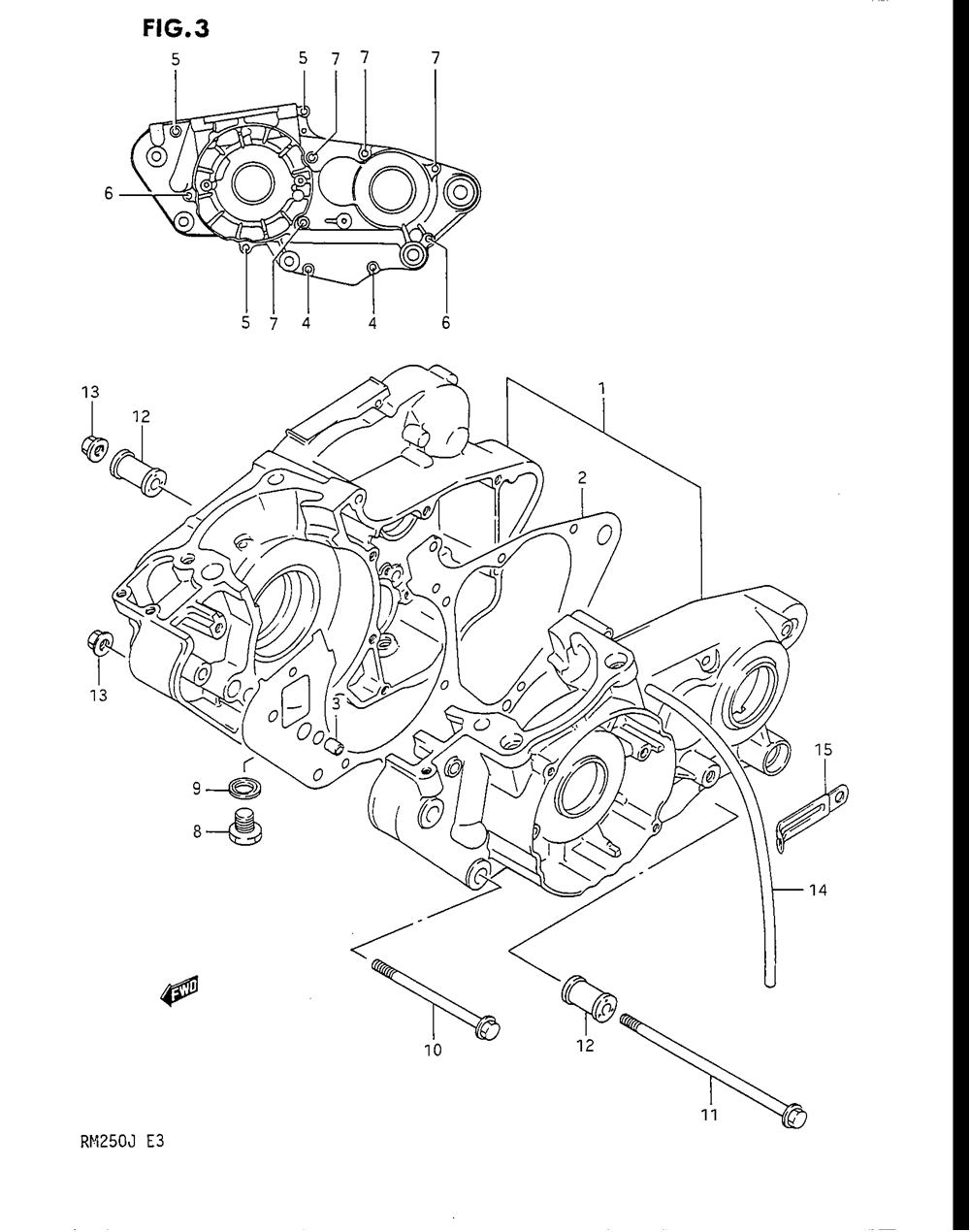 FIG.3

5
5
7
7
7
6
5
7
4
4
6

13
12
1
2
13
3
9
8
15
14
FWD
10
12
11

RM250J E3