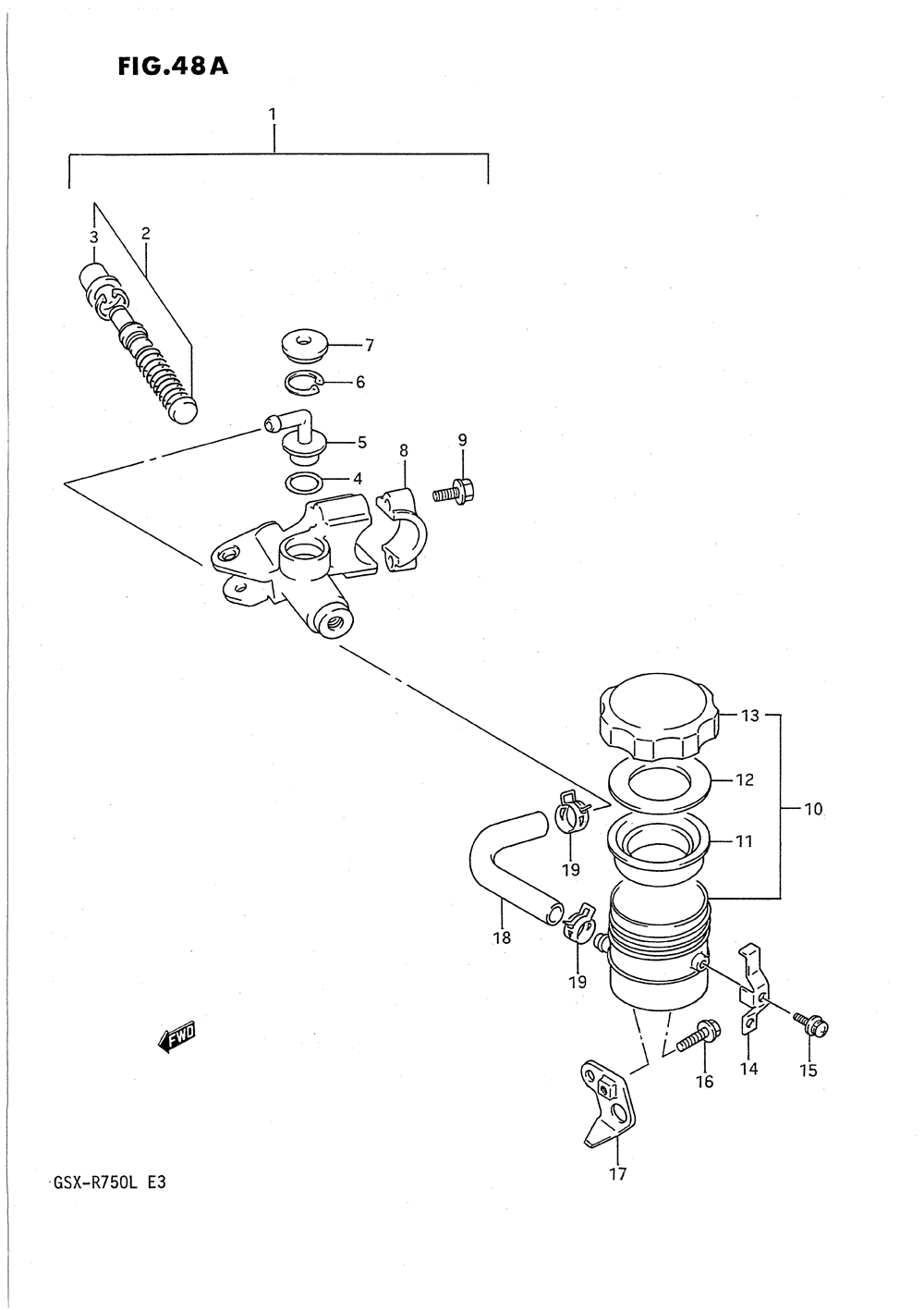 FIG.48A

1

3
2

7
6
5
4
8
9

13
12
10
11
19
18
19
FWD
16
14
15
17

GSX-R750L E3