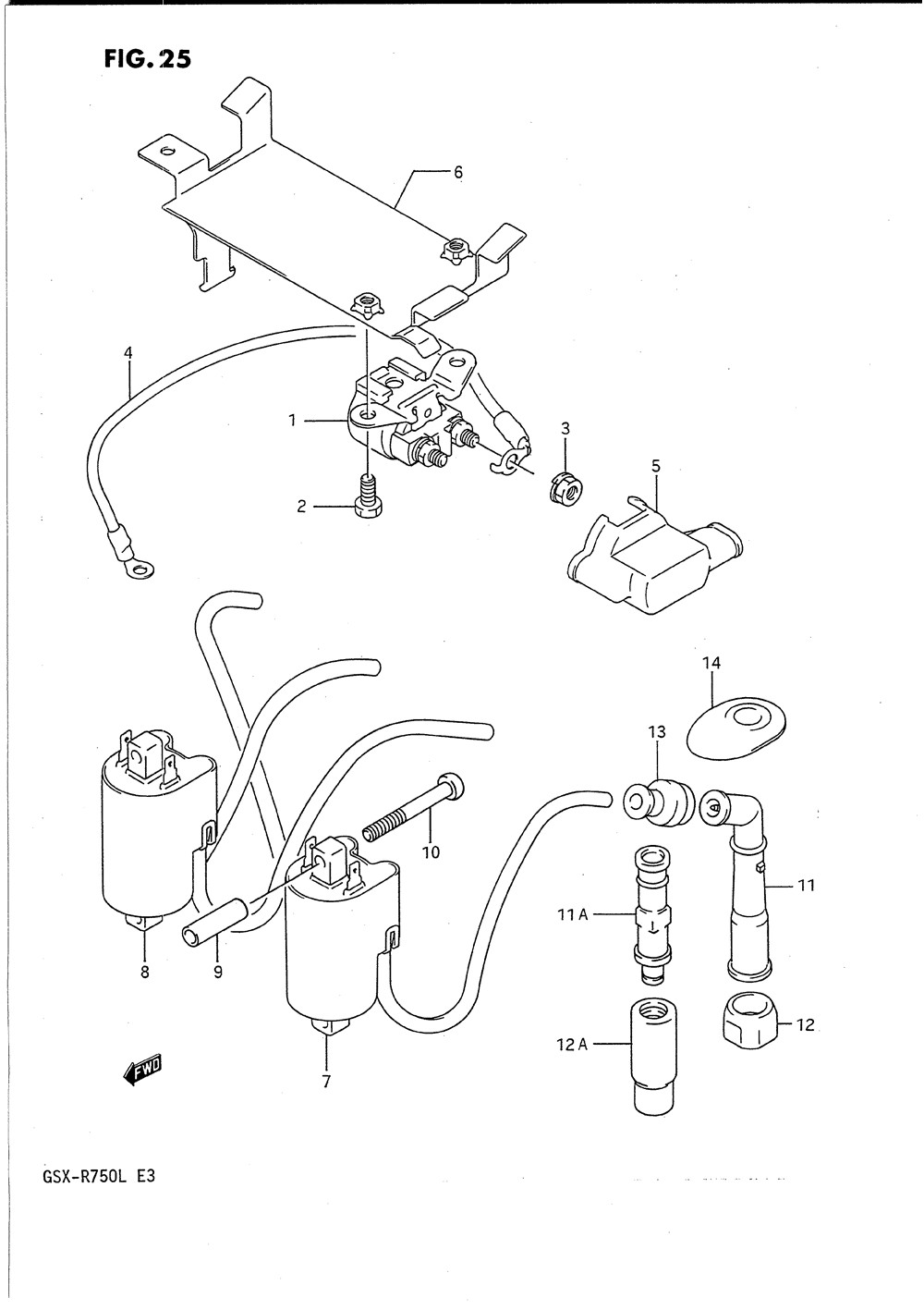 FIG. 25

6

4

1

3

5

2

14

13

10

11

11 A

8

9

12

12 A

7

FWD

GSX-R750L E3