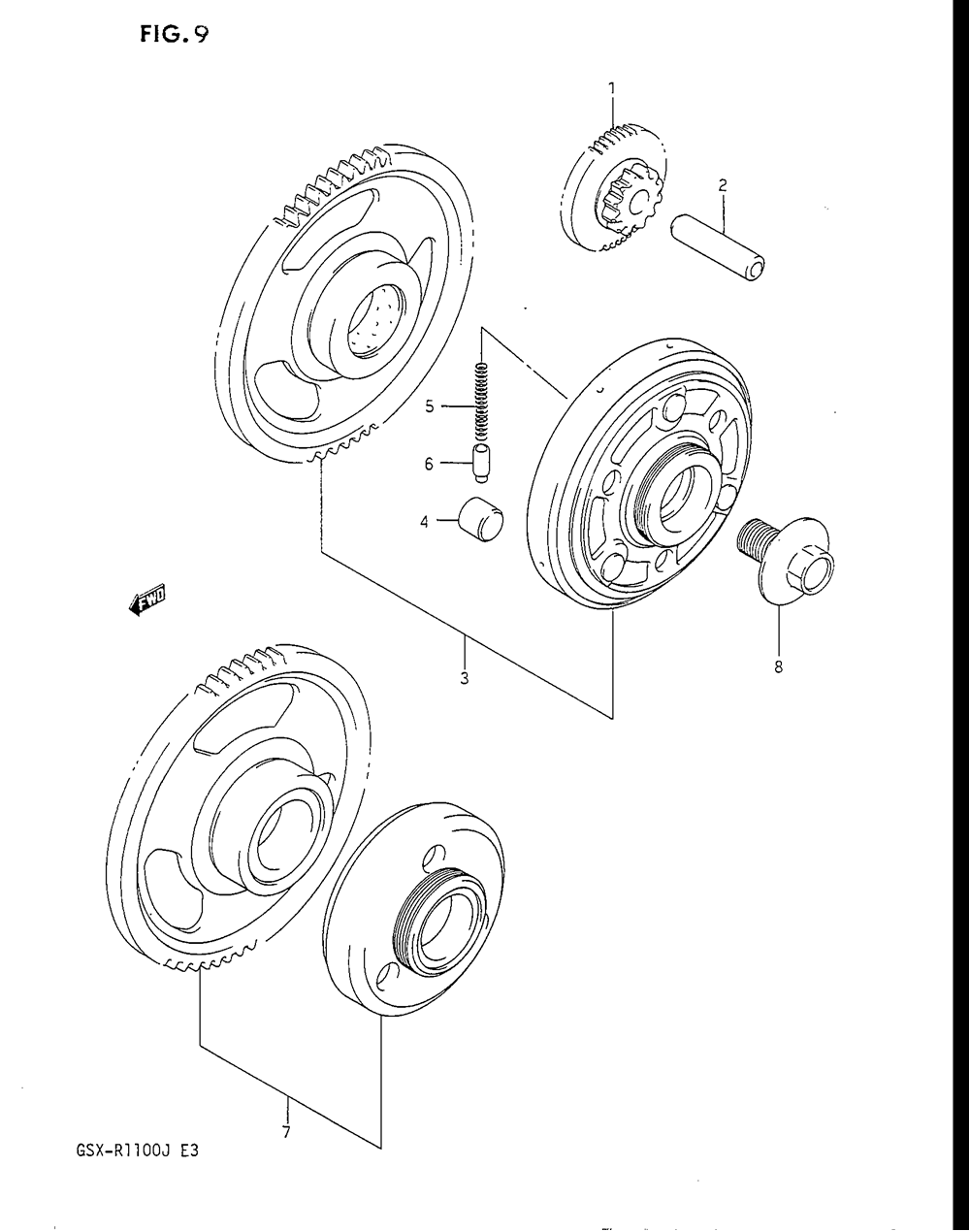 FIG. 9

1

2

5

6

4

FWD

3

8

7

GSX-R1100J E3