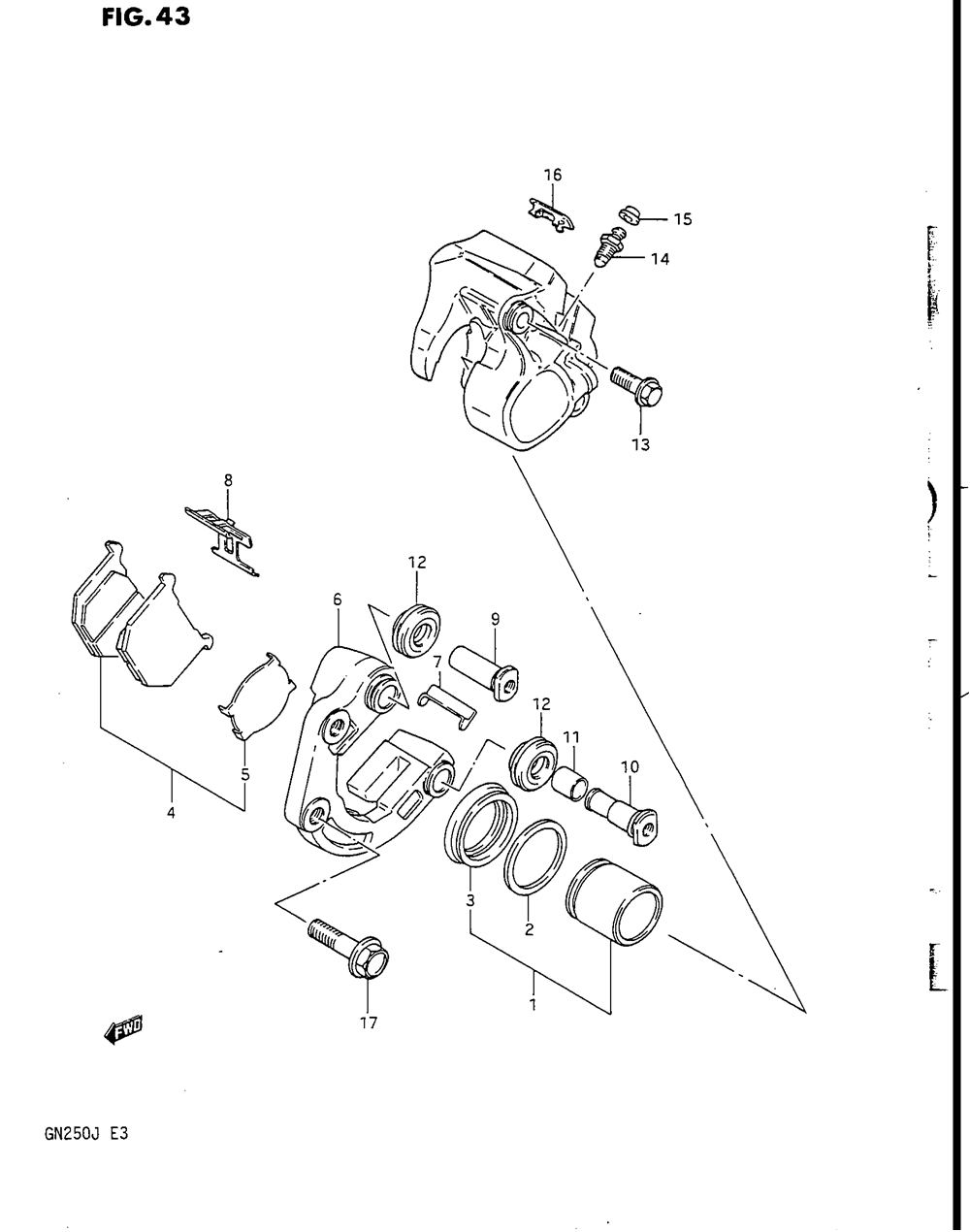 FIG. 43

16

15

14

13

8

12

6

9

7

12

11

10

5

4

3

2

1

17

FWD

GN250J E3