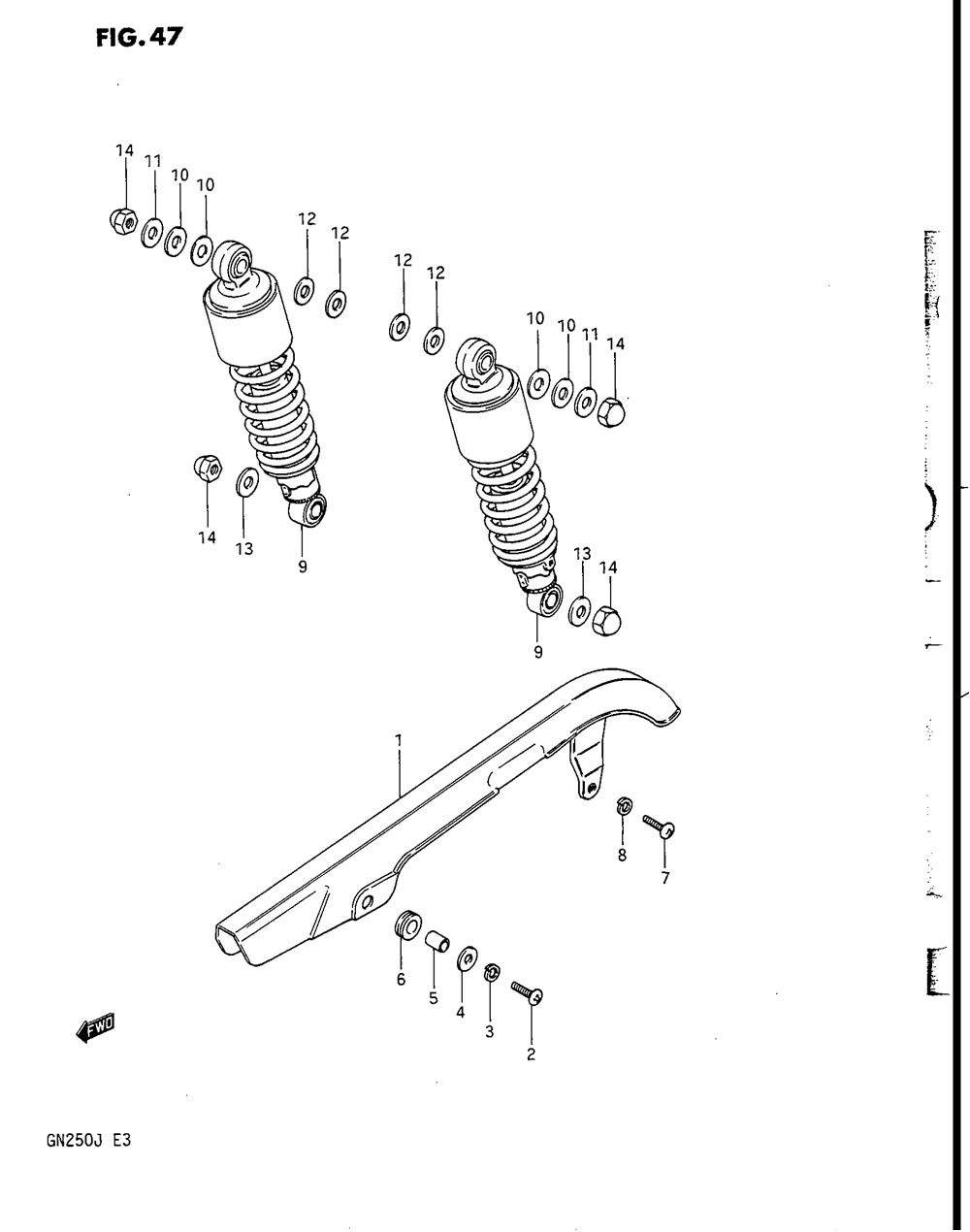 FIG. 47

14 11 10 10

12 12

12 12

10 10 11 14

14 13

9

13 14

9

1

8

7

6 5 4 3 2

FWD

GN250J E3