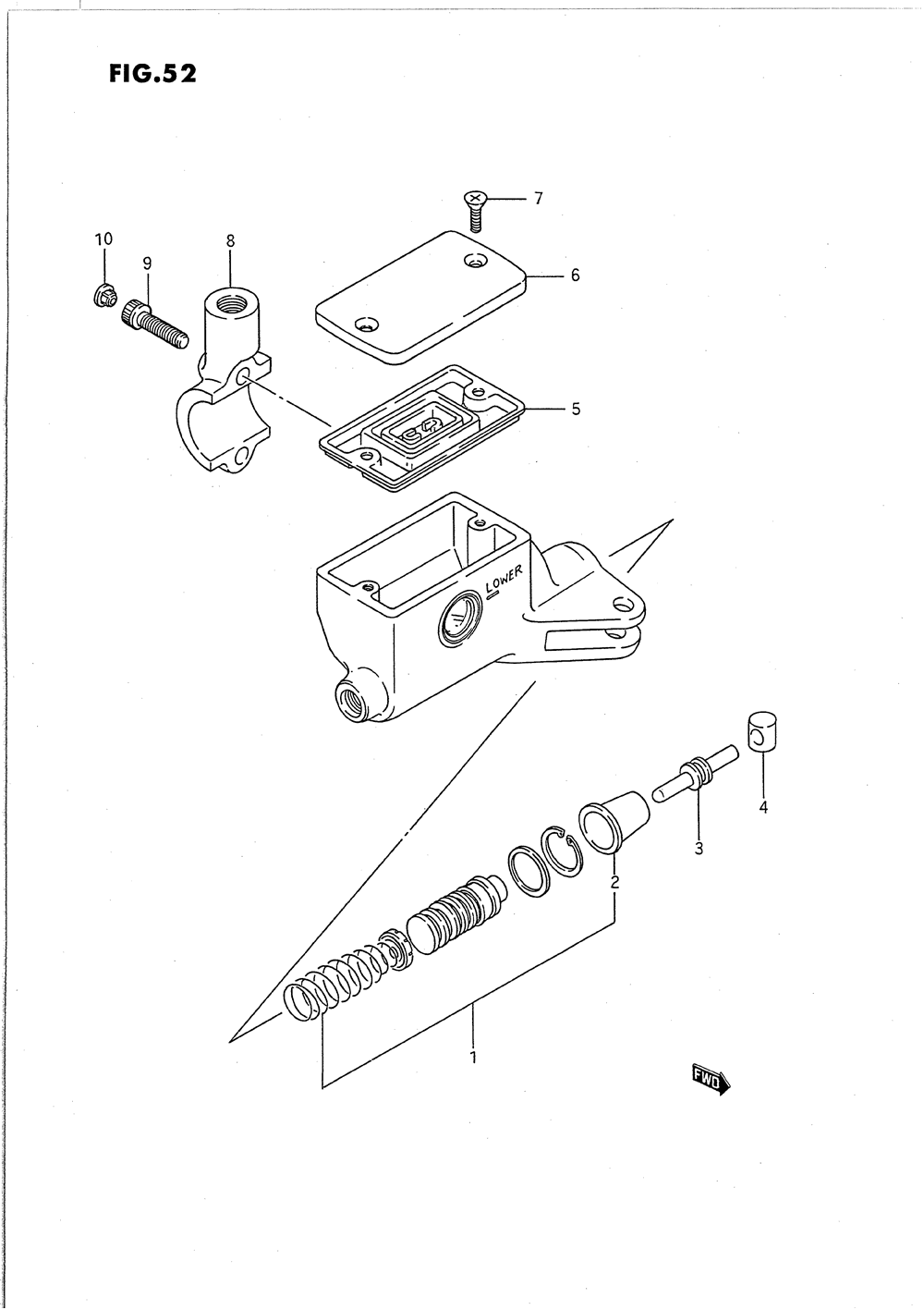 FIG.52

7

10

9

8

6

5

LOWER

4

3

2

1

FWD