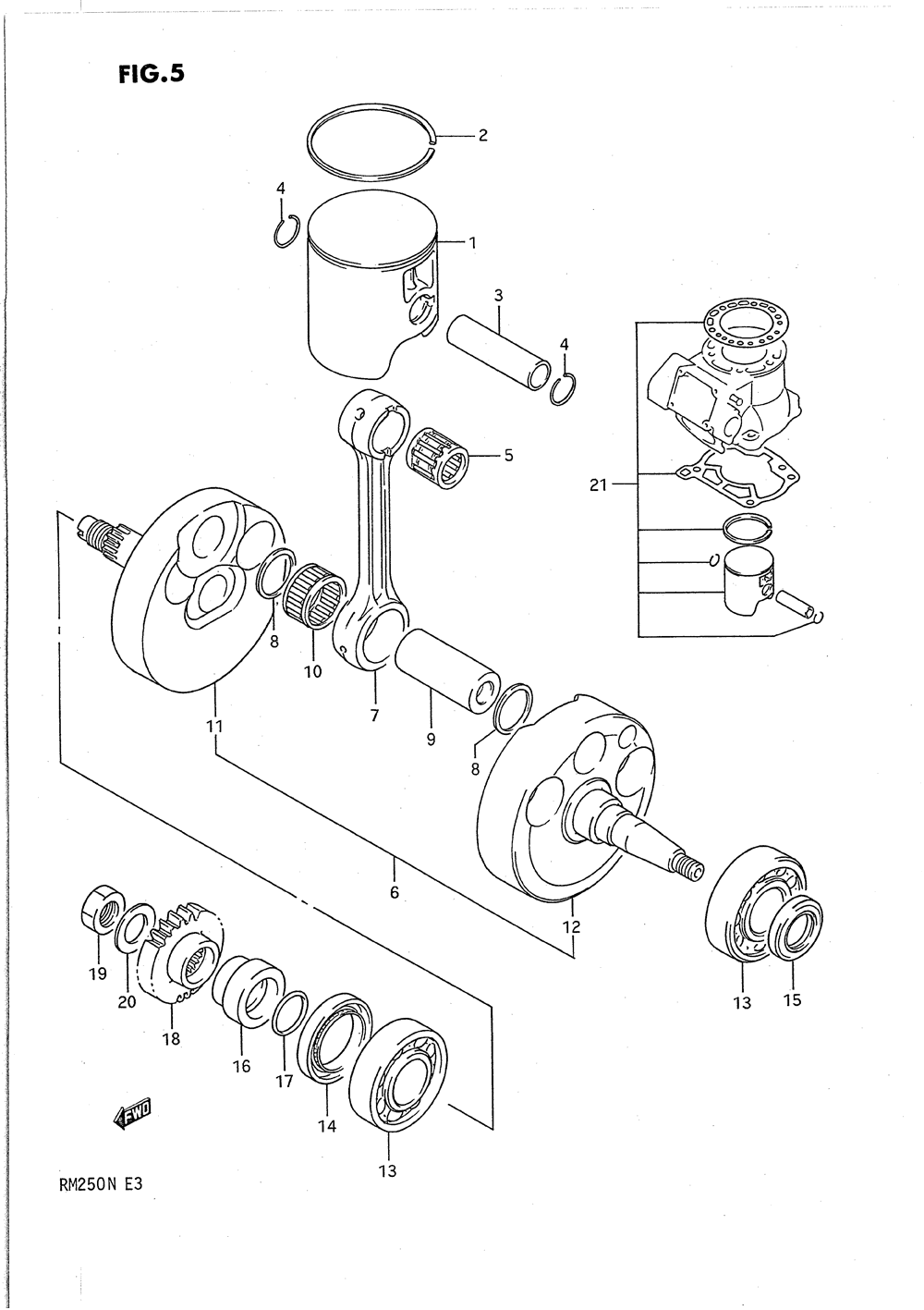 FIG.5

2

4

1

3

4

5

21

8

10

7

9

8

11

6

12

19

20

18

16

17

14

13

13

15

FWD

RM250N E3