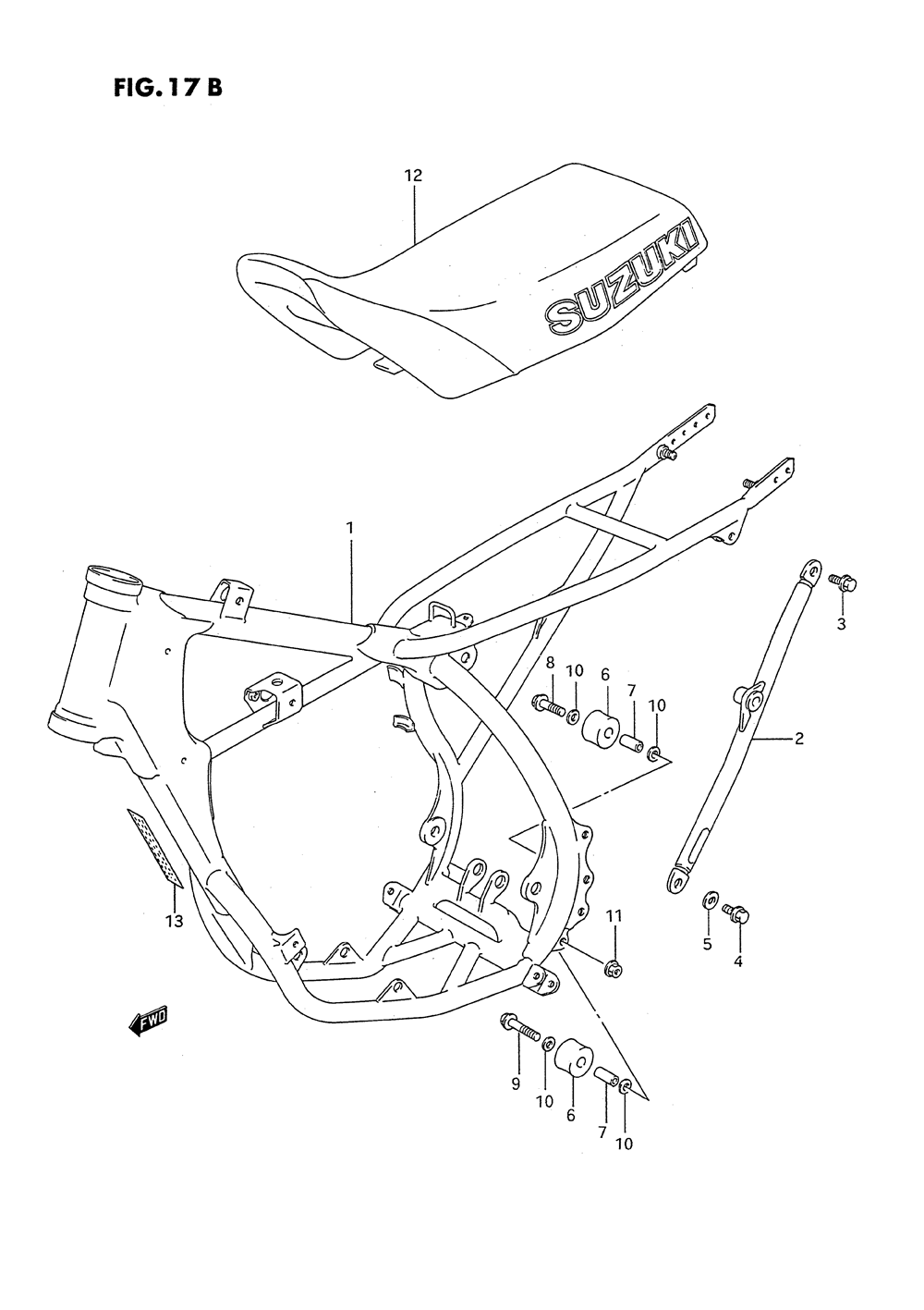 FIG. 17 B

12

SUZUKI

1

3

8 10 6 7 10

2

13

11

5 4

FWD

9 10 6 7 10