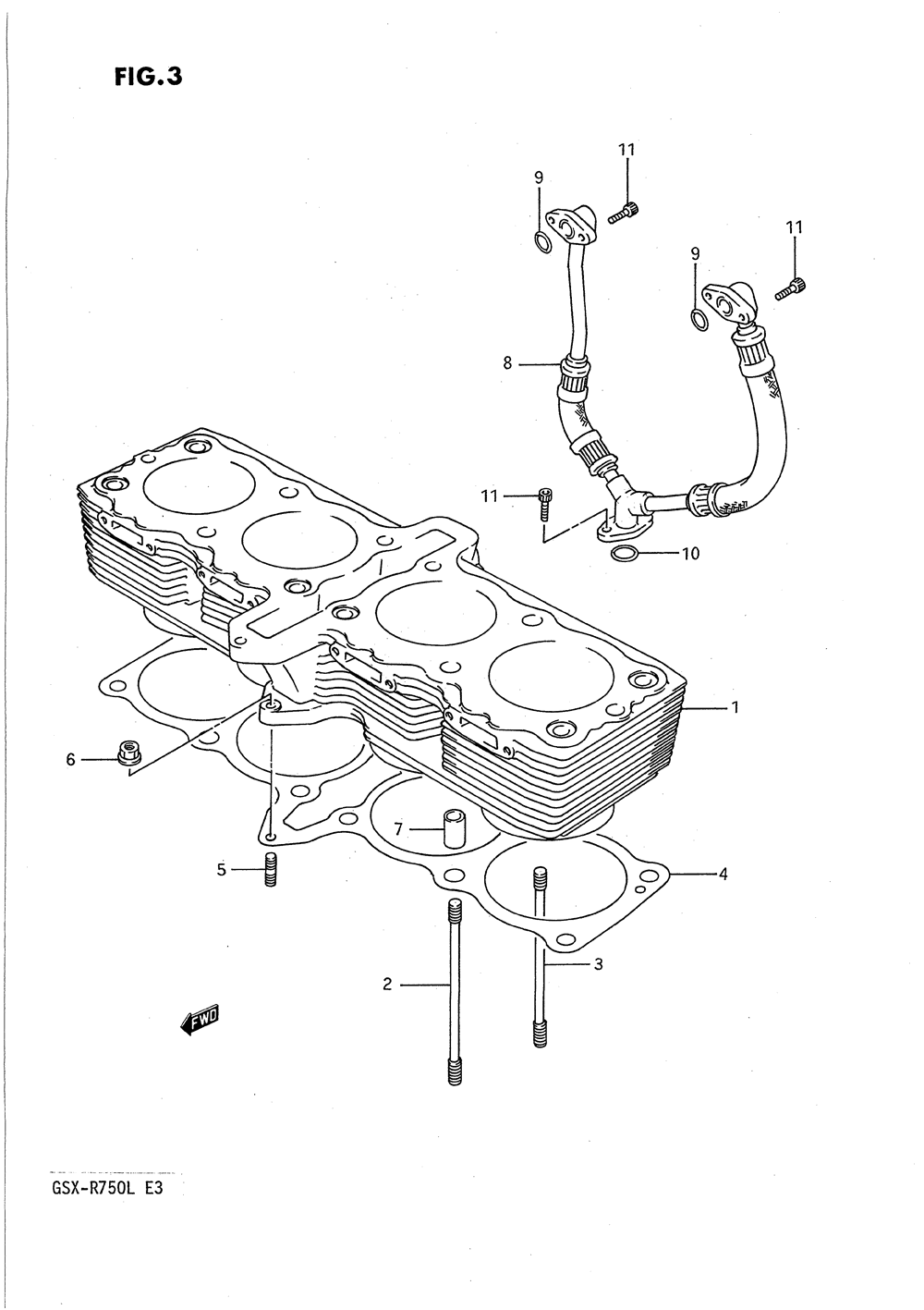 FIG.3

11

9

11

9

8

11

10

1

6

7

5

4

2

3

FWD

GSX-R750L E3