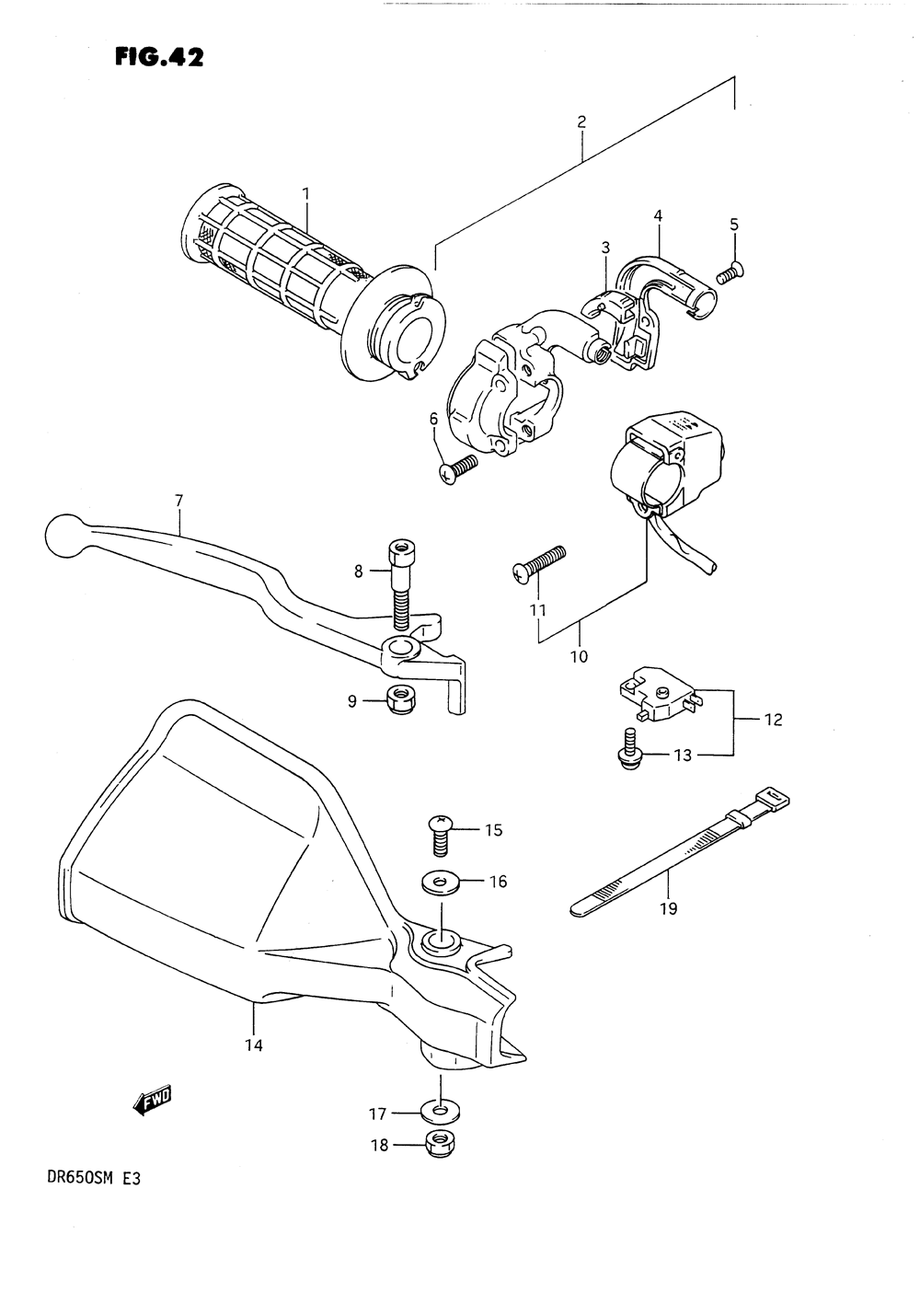 FIG.42

2

1

4

3

5

6

7

8

11

10

9

12

13

15

16

19

14

FWD

17

18

DR650SM E3