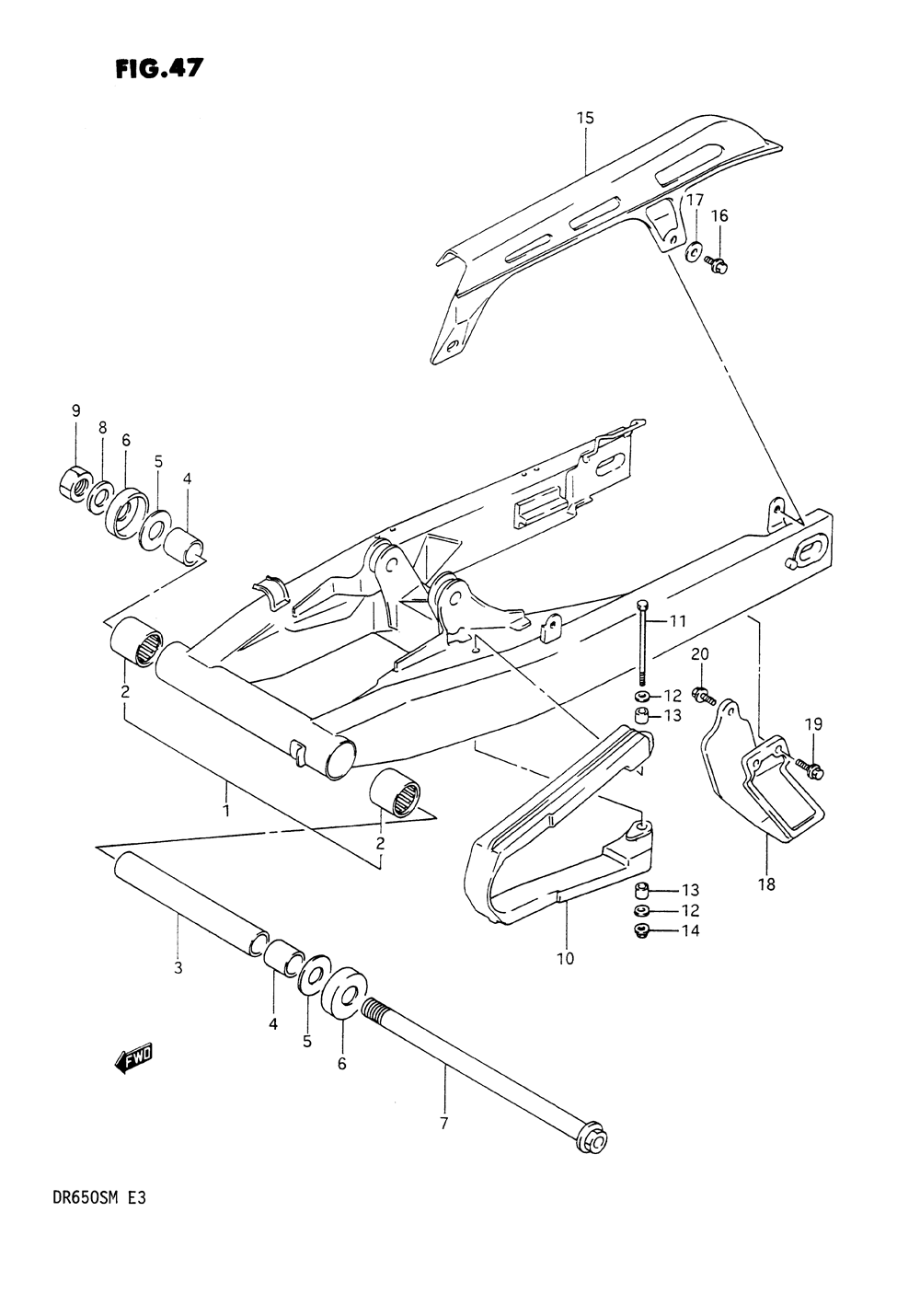 FIG.47

15
17
16
9
8
6
5
4
11
20
12
13
19
2
1
2
18
13
12
14
10
3
4
5
6
FWD
7

DR650SM E3