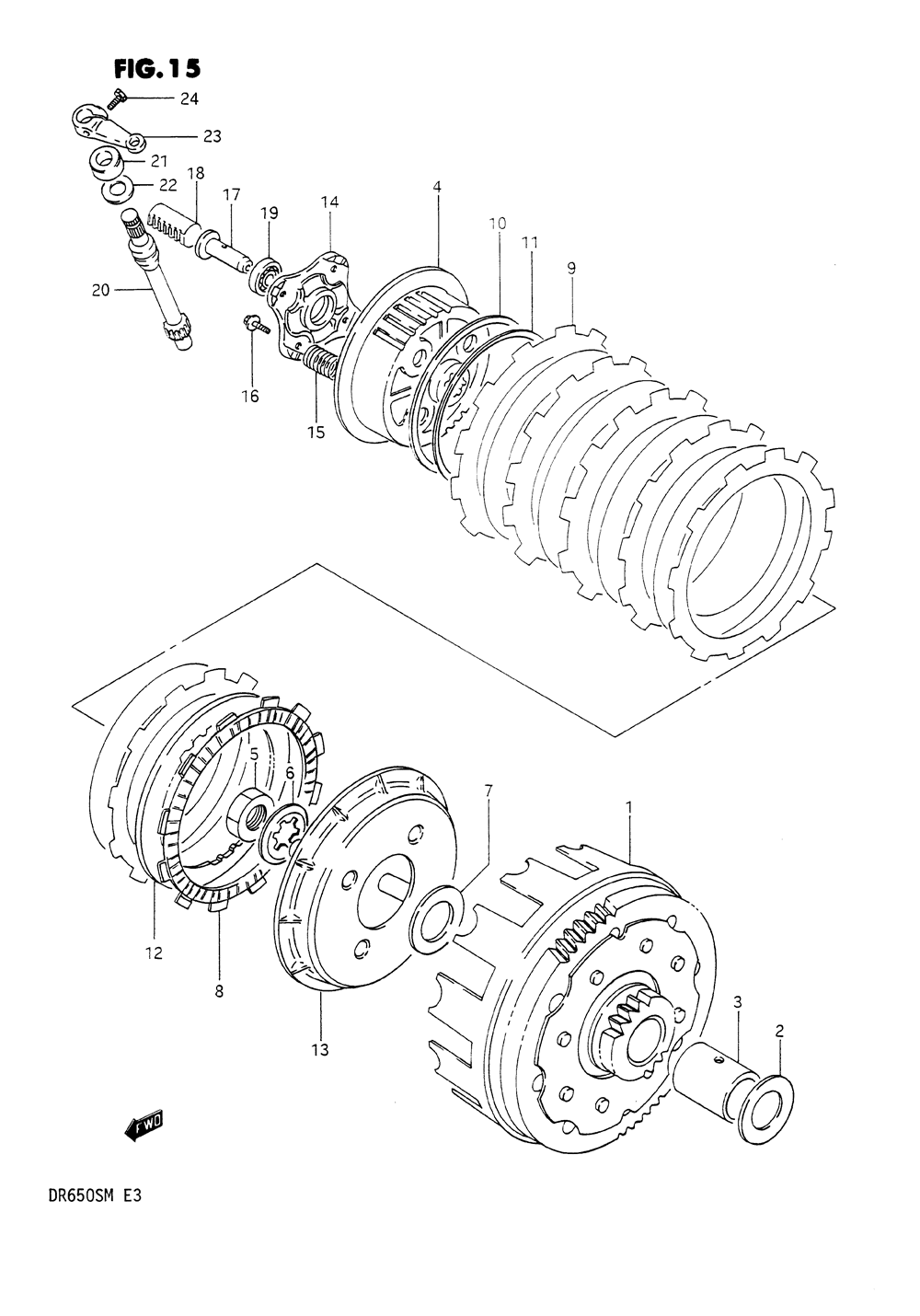 FIG. 15

24
23
21
22
18
17
19
14
4
10
11
9
20
16
15

5
6
7
1
12
8
13
3
2

FWD

DR650SM E3