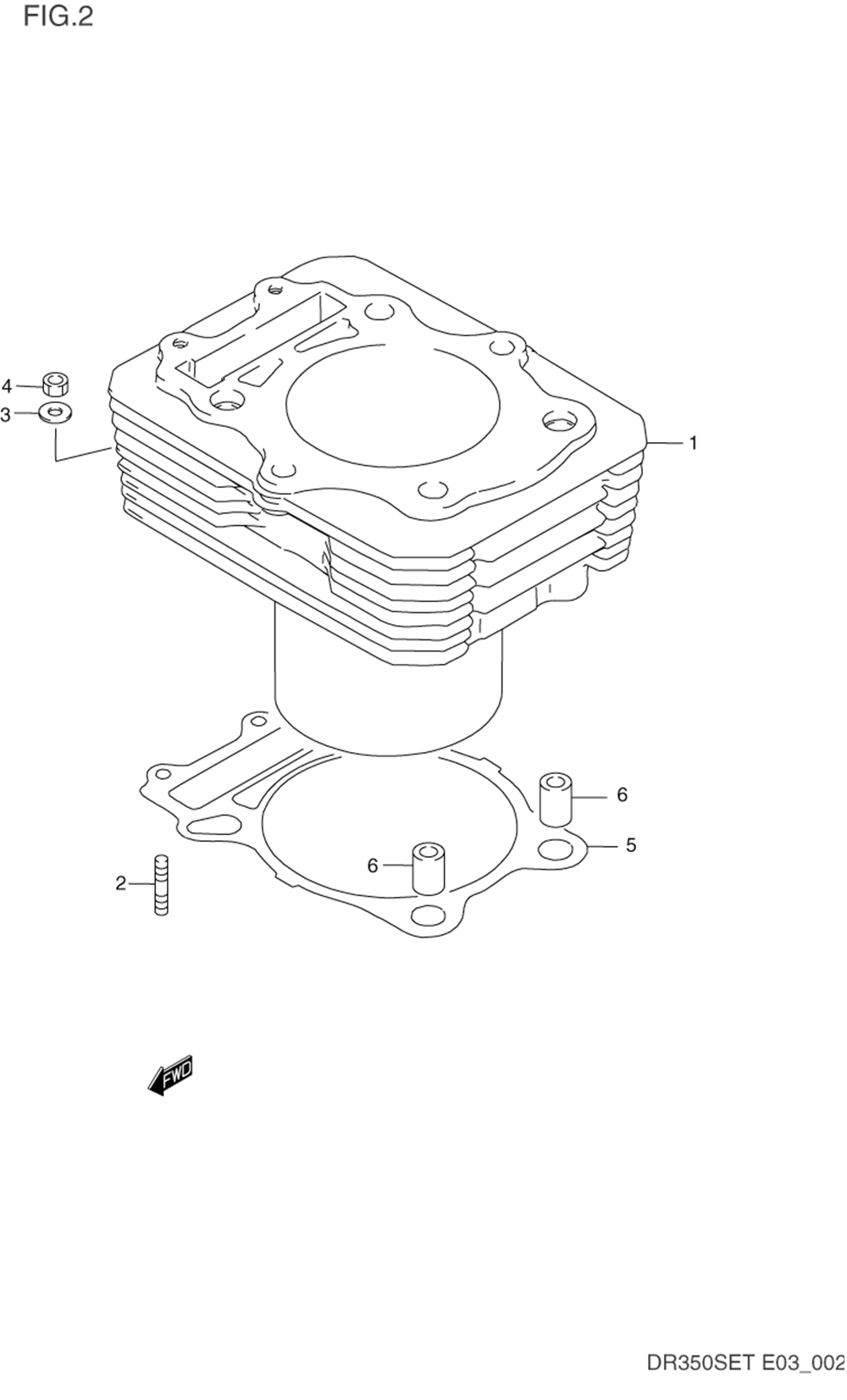 FIG.2

4
3
1
6
5
6
2

FWD

DR350SET E03_002