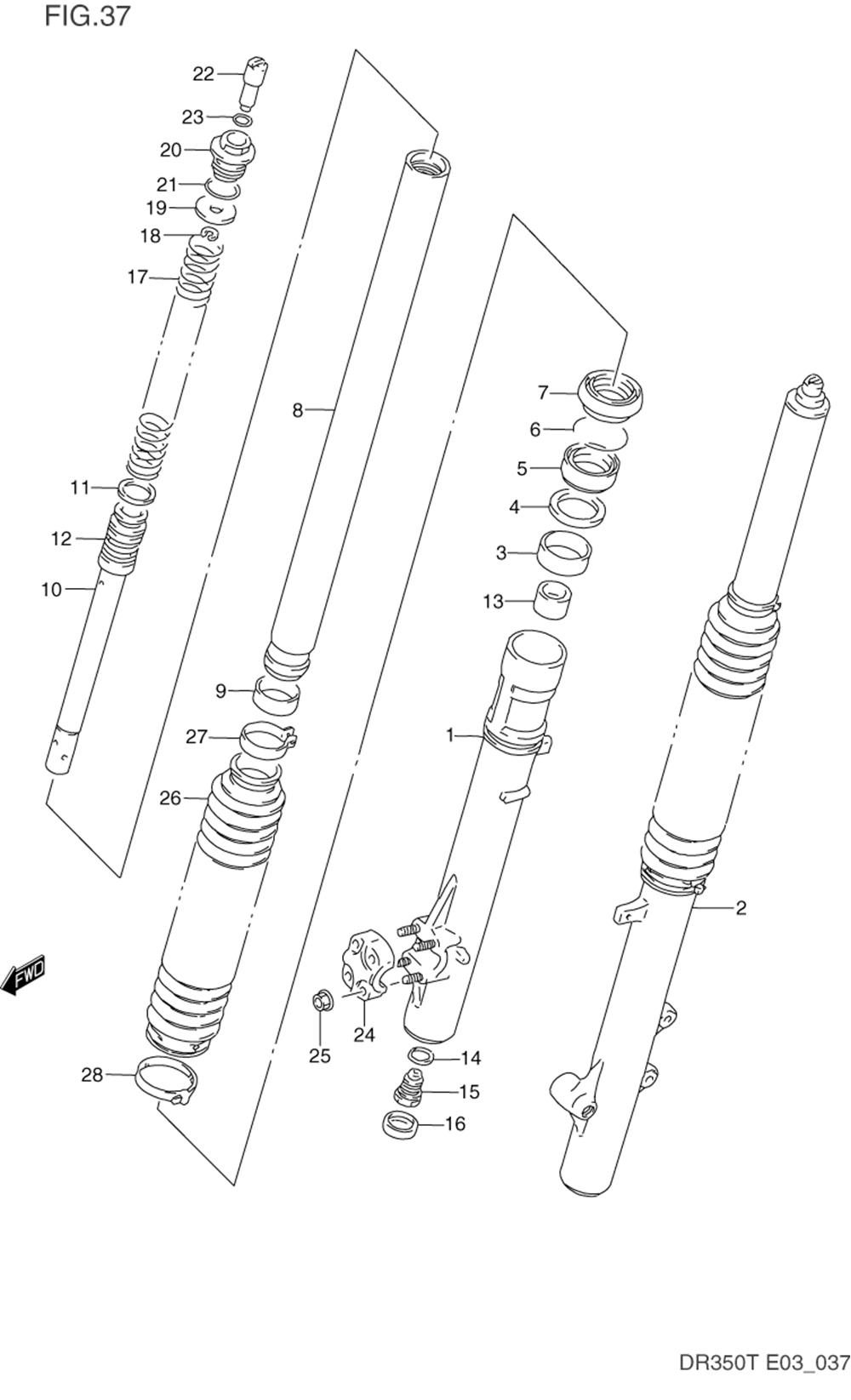 FIG.37

22
23
20
21
19
18
17
8
7
6
5
4
3
13
11
12
10
9
27
26
1
2
FWD
24
25
14
15
16
28

DR350T E03_037