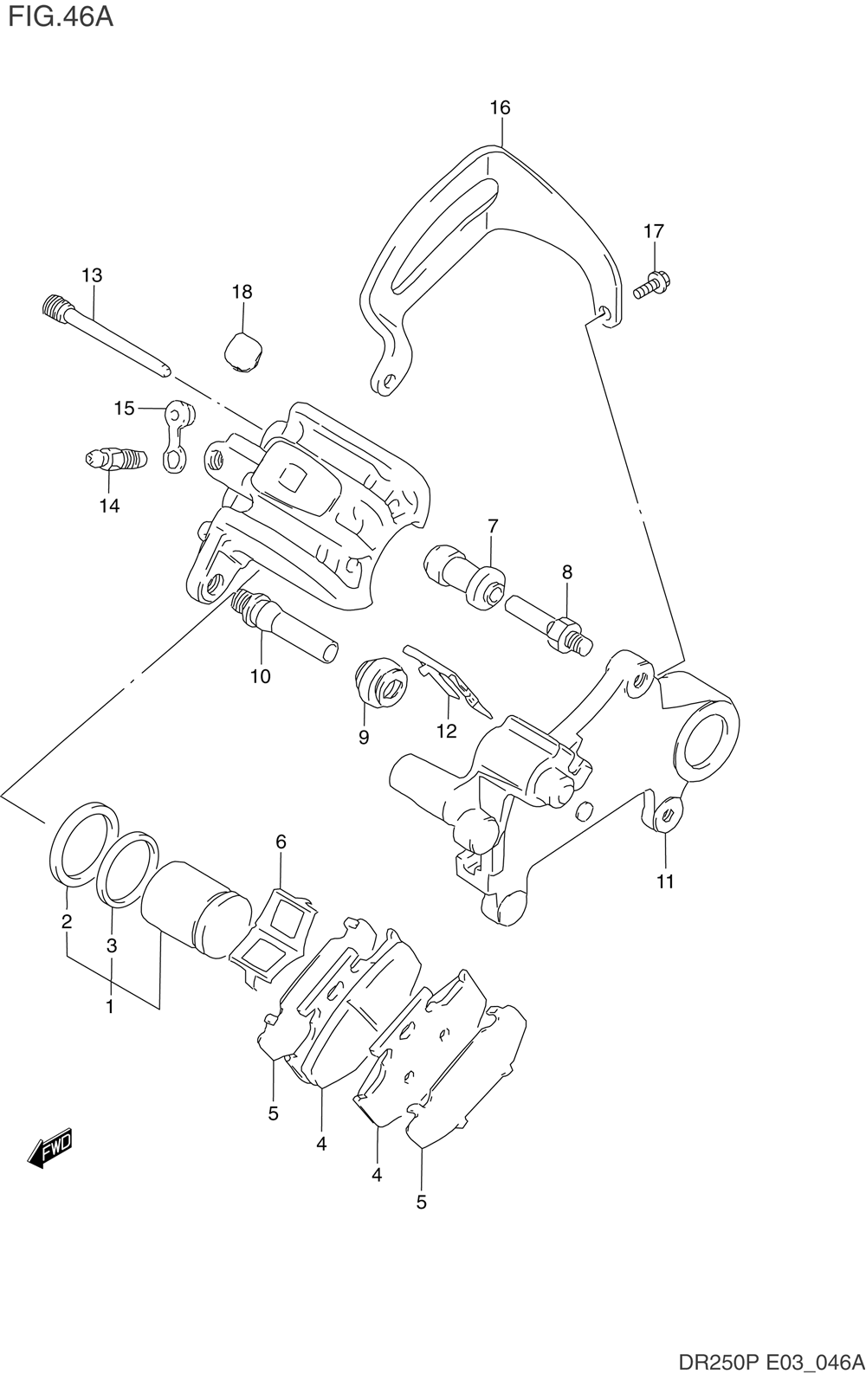 FIG.46A

16

17

13

18

15

14

7

8

10

9

12

11

6

2

3

1

5

4

4

5

FWD

DR250P E03_046A