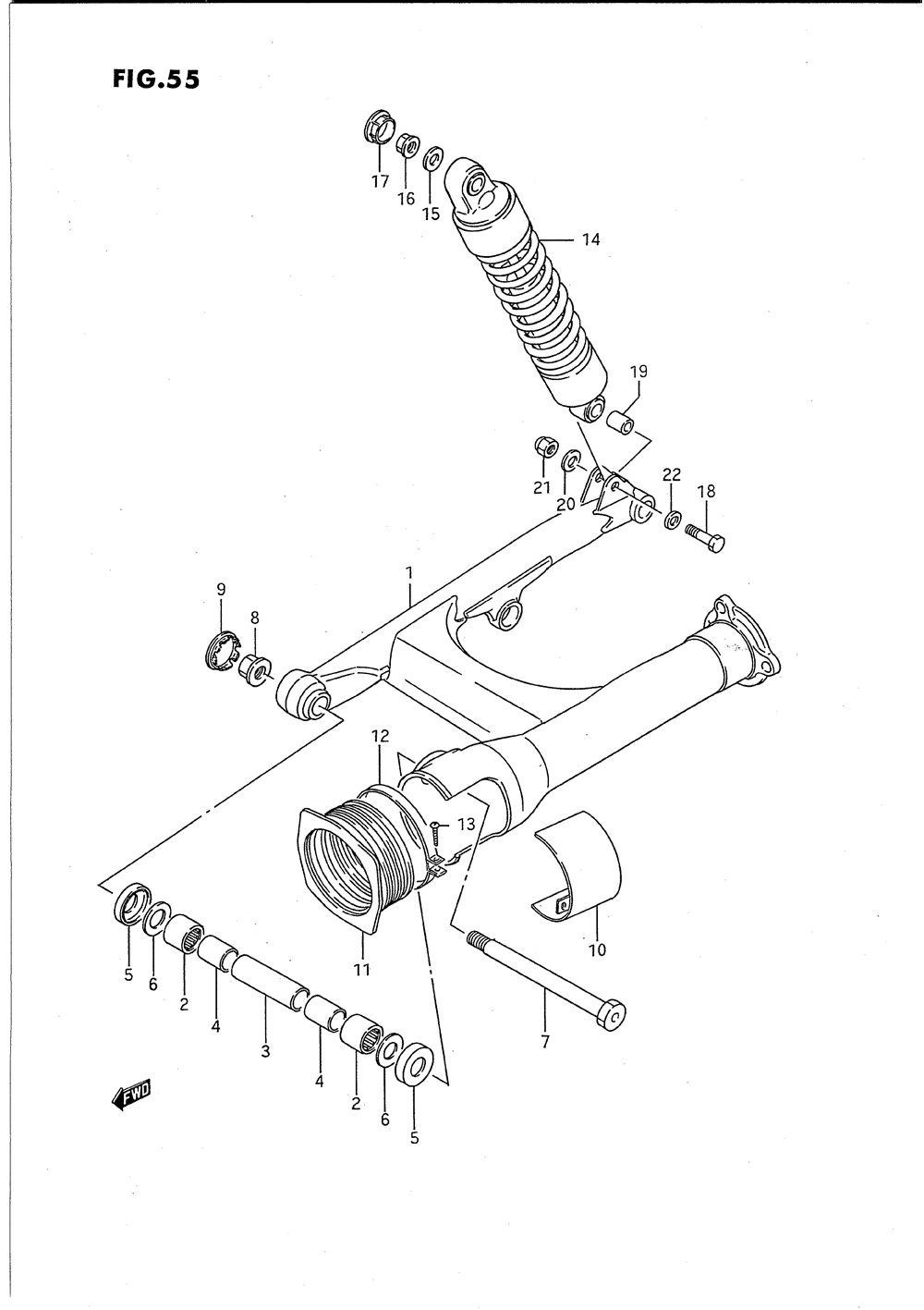 FIG.55

17
16
15
14
19
21
20
22
18
9
8
1
12
13
11
10
5
6
2
4
3
4
2
6
5
7
FWD