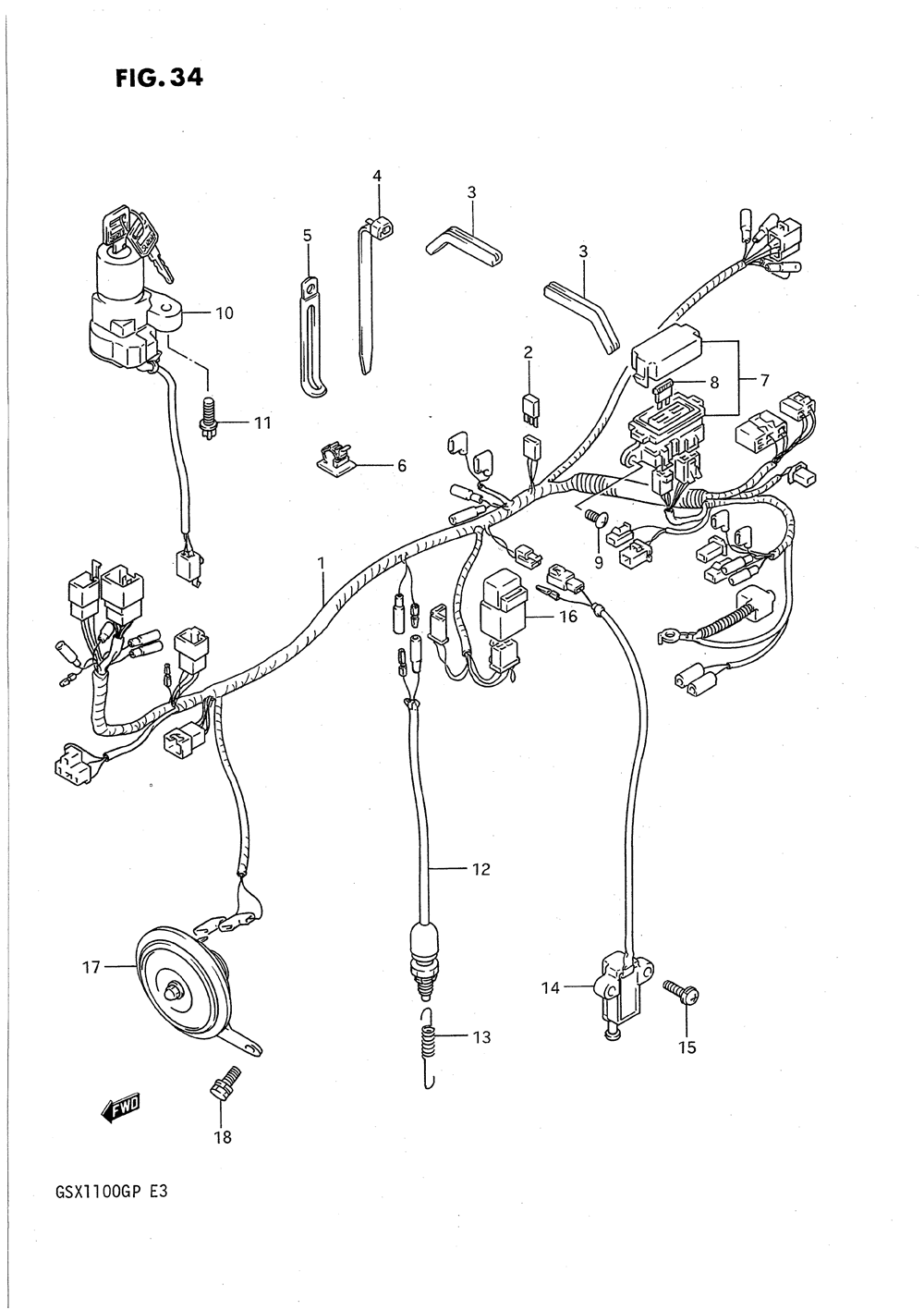 FIG. 34

4
3
5
3
10
2
8
7
11
6
9
1
16
12
17
14
15
13
FWD
18

GSX1100GP E3