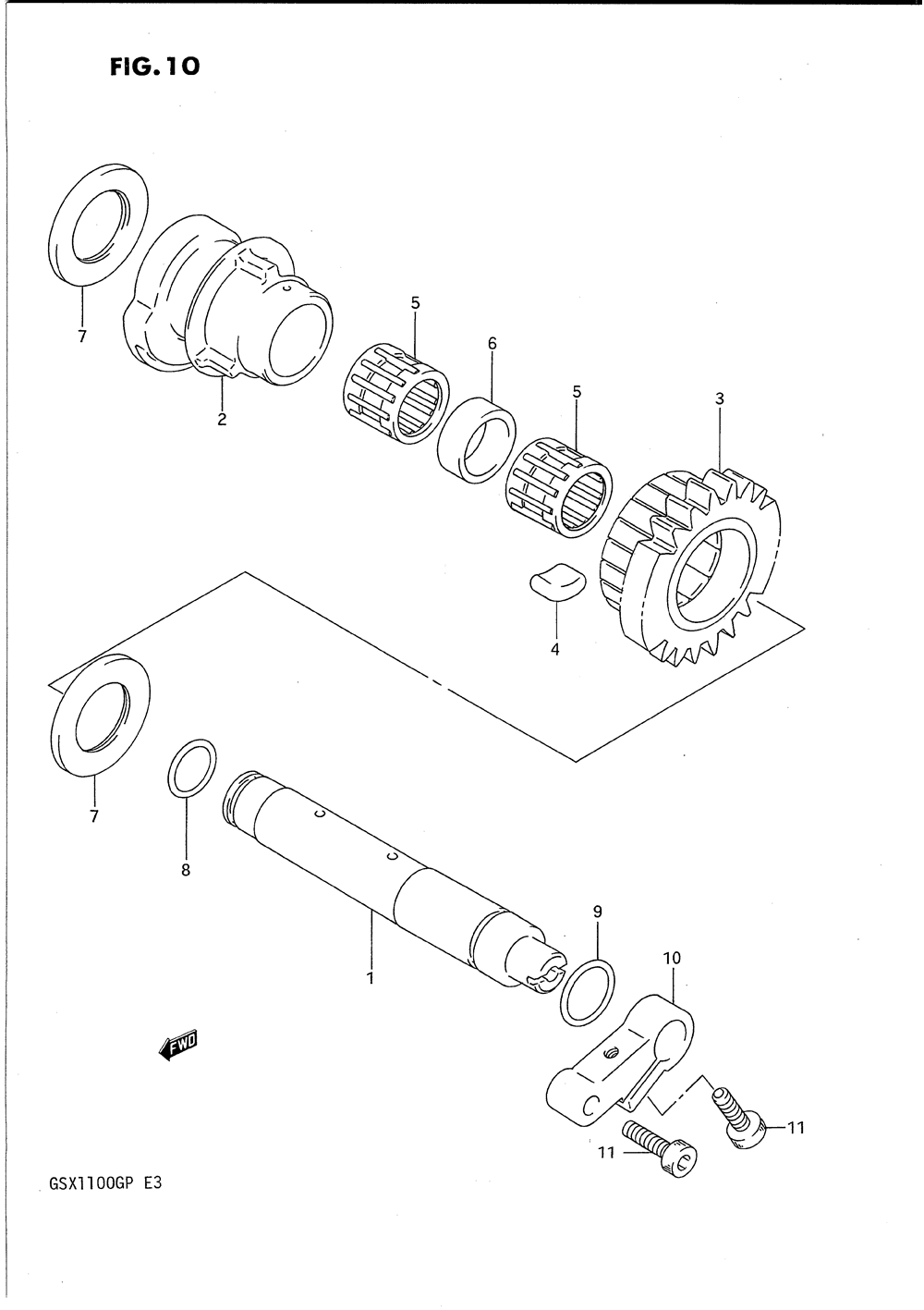 FIG.10

7

2

5

6

5

3

4

7

8

1

9

10

FWD

11

11

GSX1100GP E3