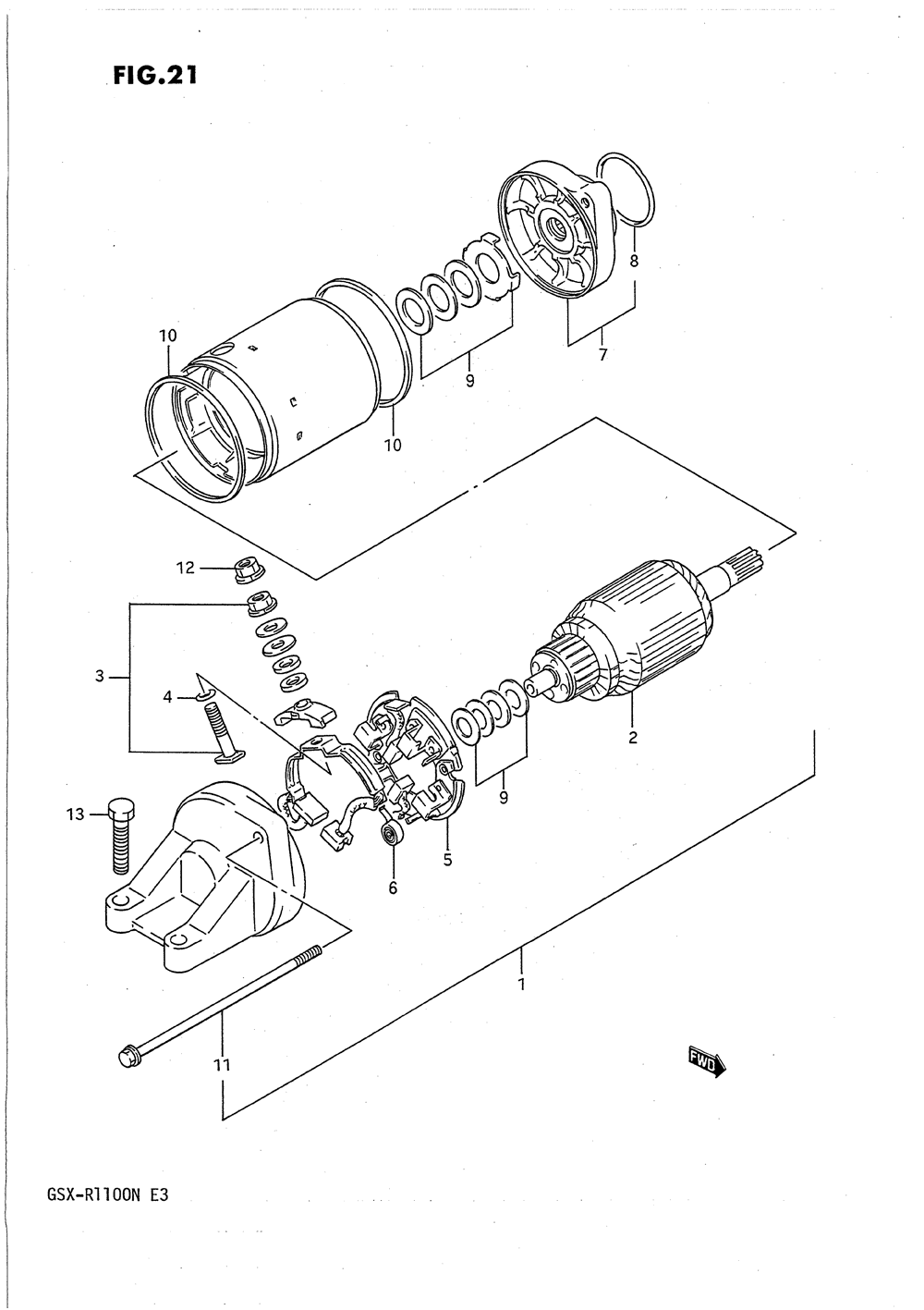 FIG.21

8

7

9

10

10

12

3

4

2

9

13

5

6

1

11

FWD

GSX-R1100N E3