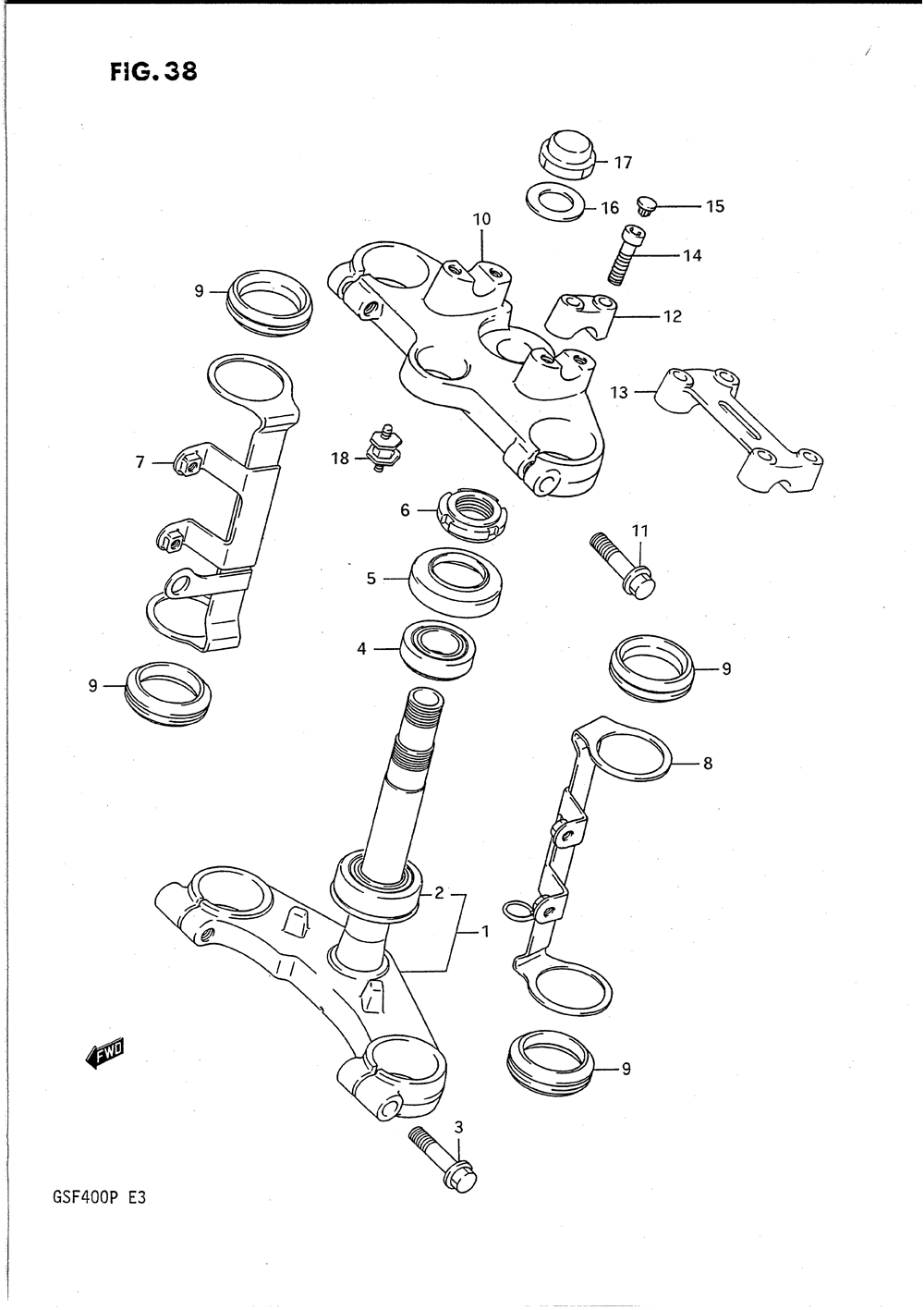 FIG. 38

17
16
15
10
14
9
12
13
7
18
6
11
5
4
9
9
8
2
1
FWD
9
3

GSF400P E3