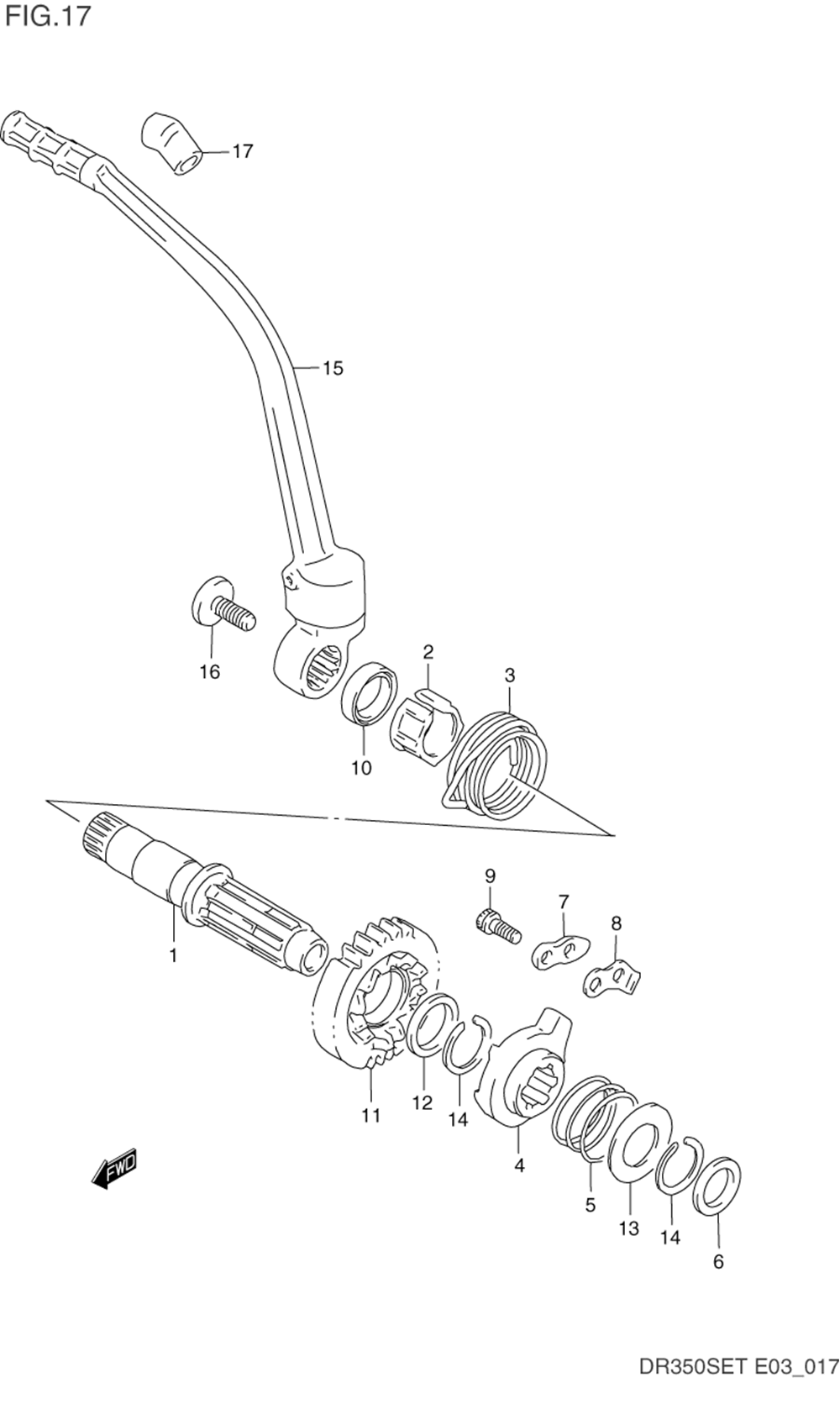 FIG.17

17

15

16

2

3

10

9

7

8

1

11

12

14

4

5

13

14

6

FWD

DR350SET E03_017