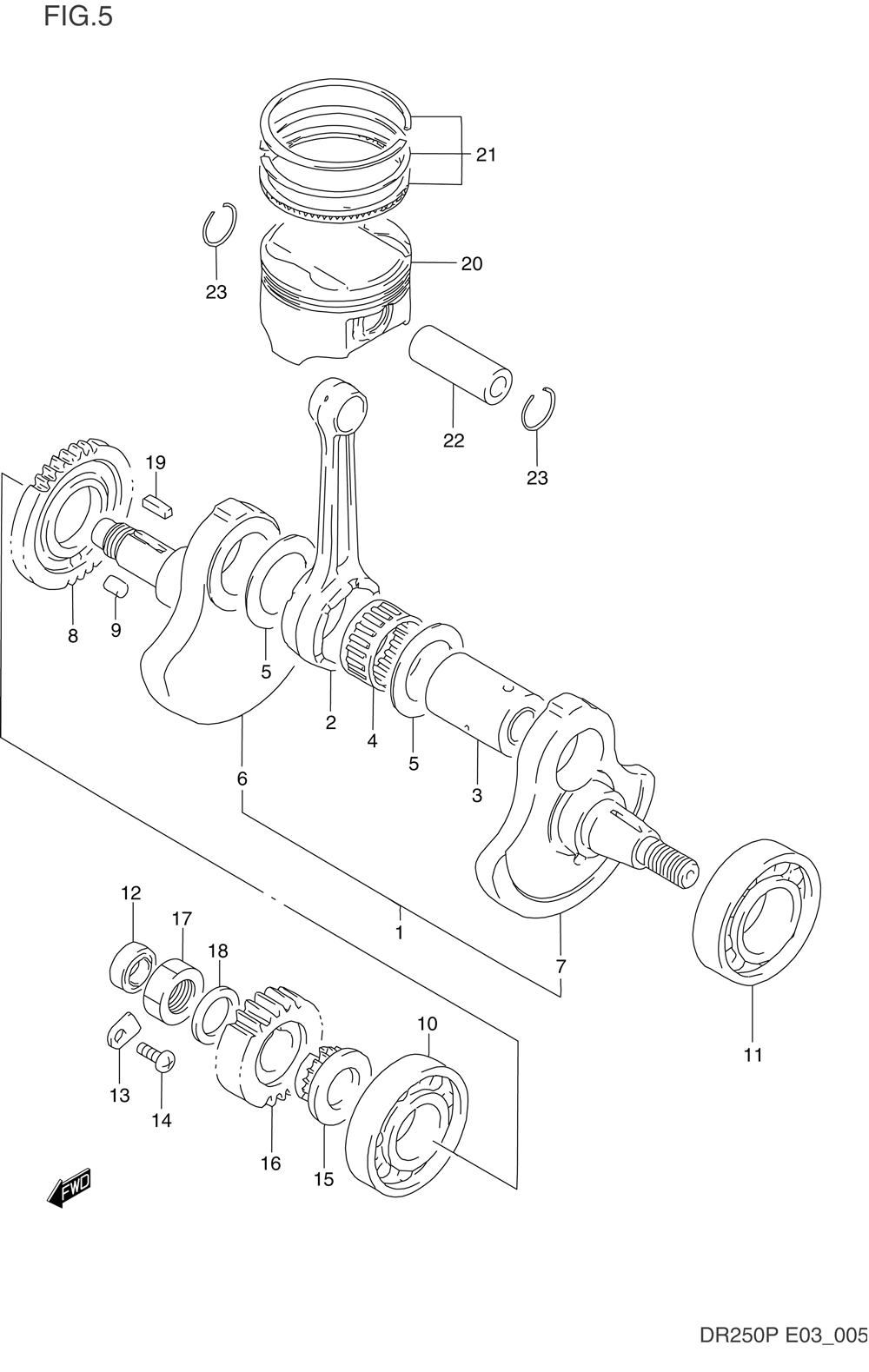 FIG.5

21
20
23
22
23
19
8
9
5
2
4
5
3
6
1
7
11
12
17
18
10
13
14
16
15
FWD

DR250P E03_005