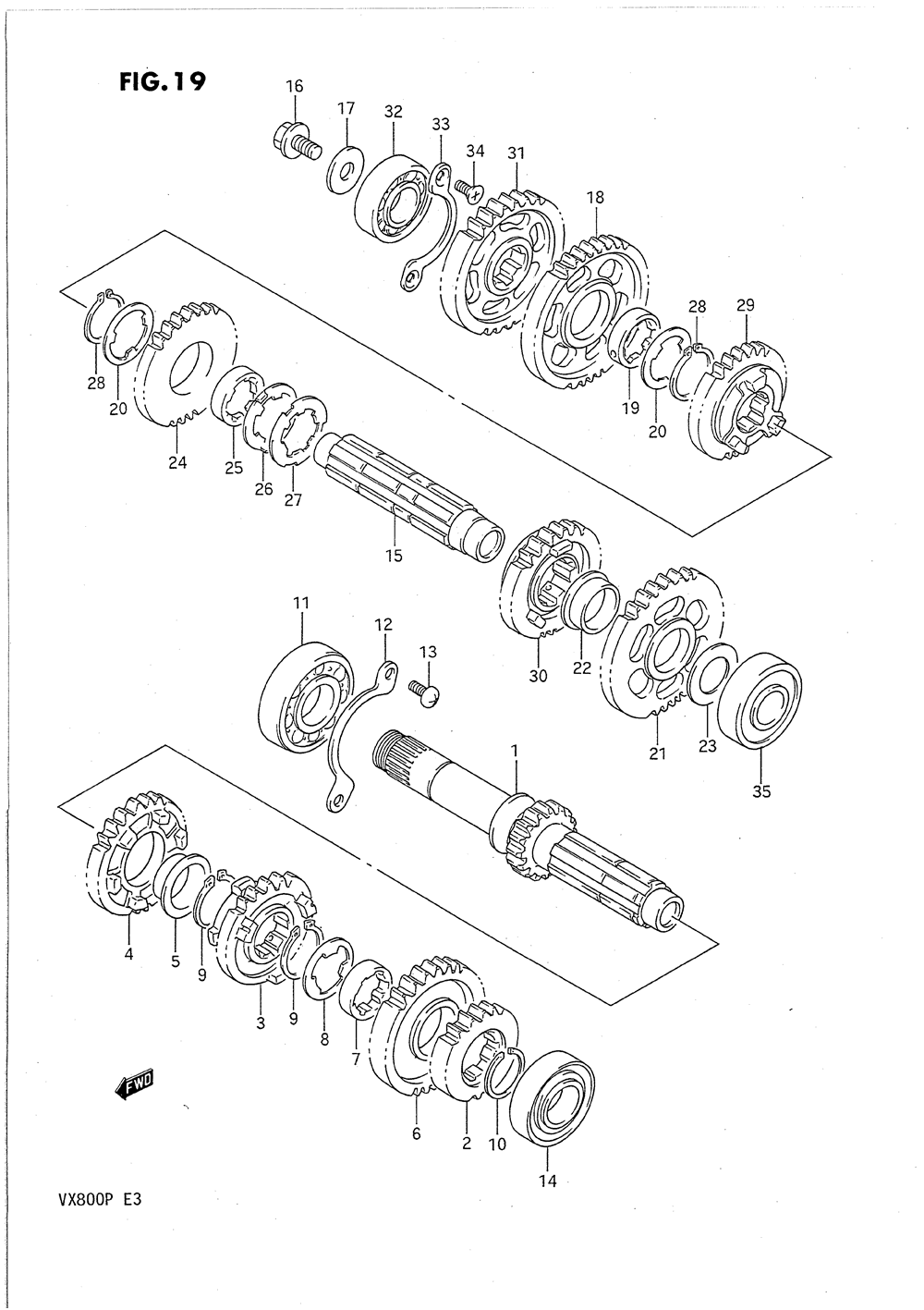 FIG. 19

16
17
32
33
34
31
18
28
29
28
20
24
25
26
27
19
20
15
11
12
13
30
22
21
23
35
1
4
5
9
3
9
8
7
6
2
10
14

FWD

VX800P E3