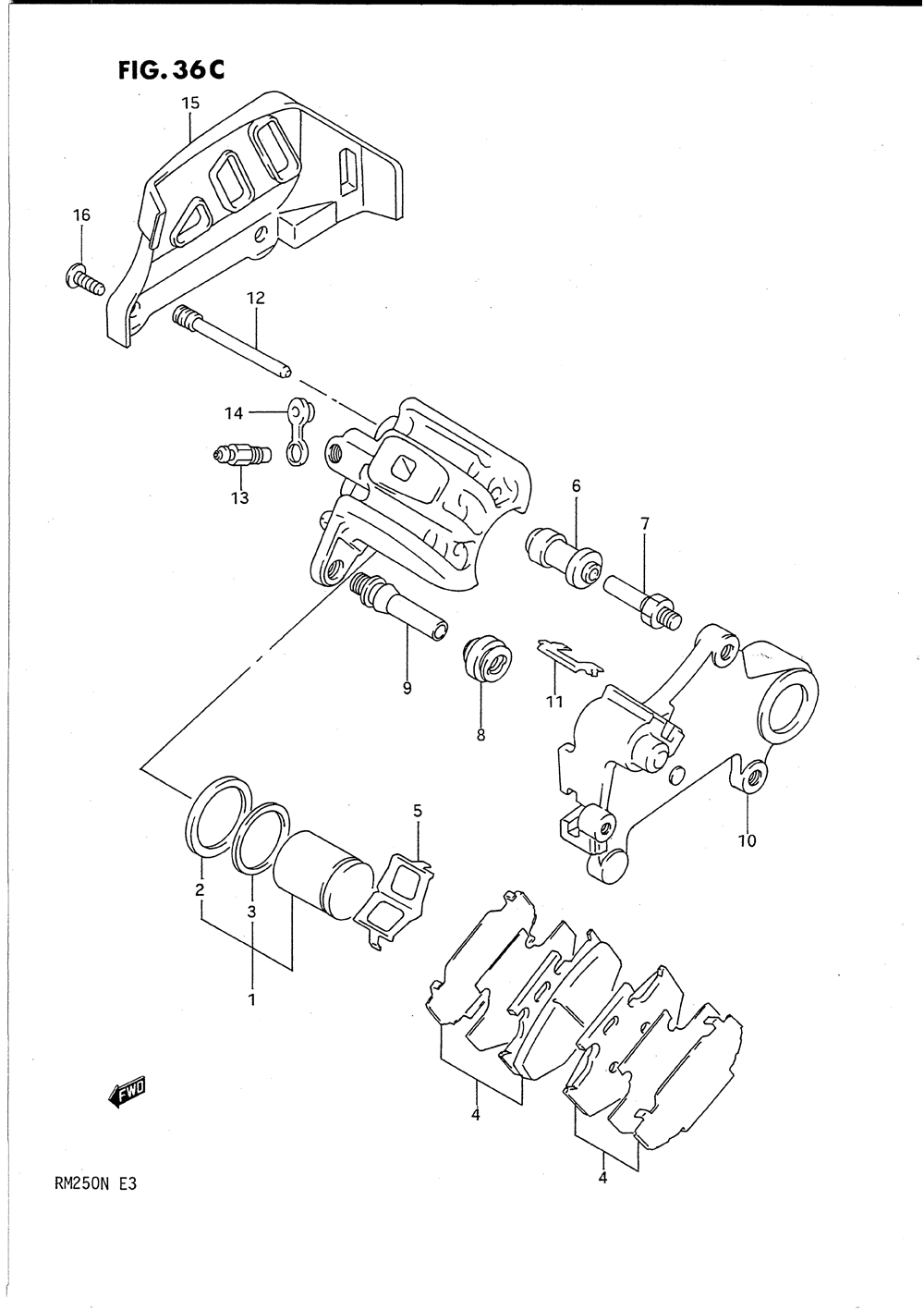 FIG. 36C

15

16

12

14

13

6

7

9

8

11

10

5

2

3

1

4

4

FWD

RM250N E3