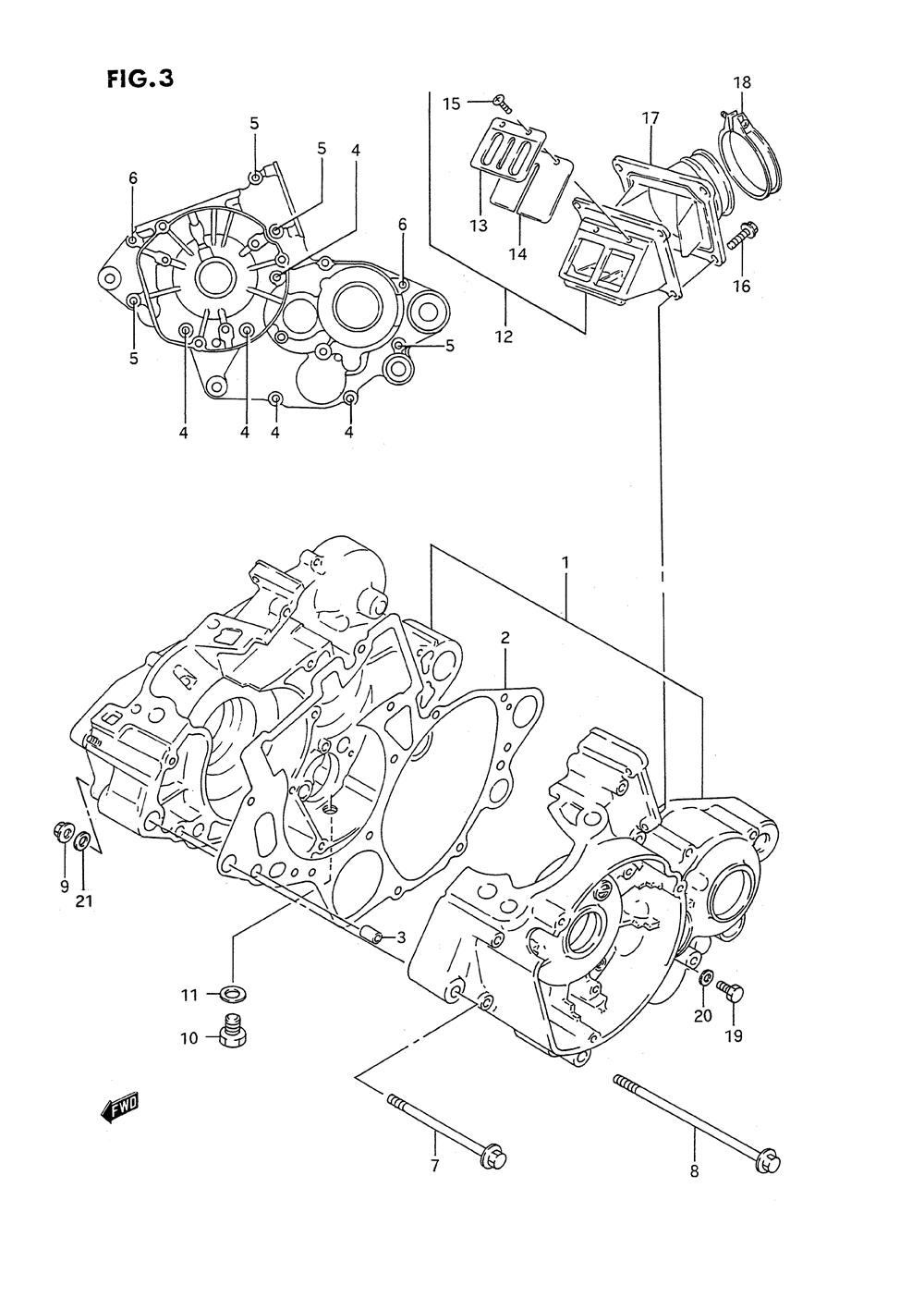 FIG.3

15
18
17
5
5
4
6
6
13
14
16
12
5
5
4
4
4
4

1
2

9
21
3
11
10
20
19
FWD
7
8