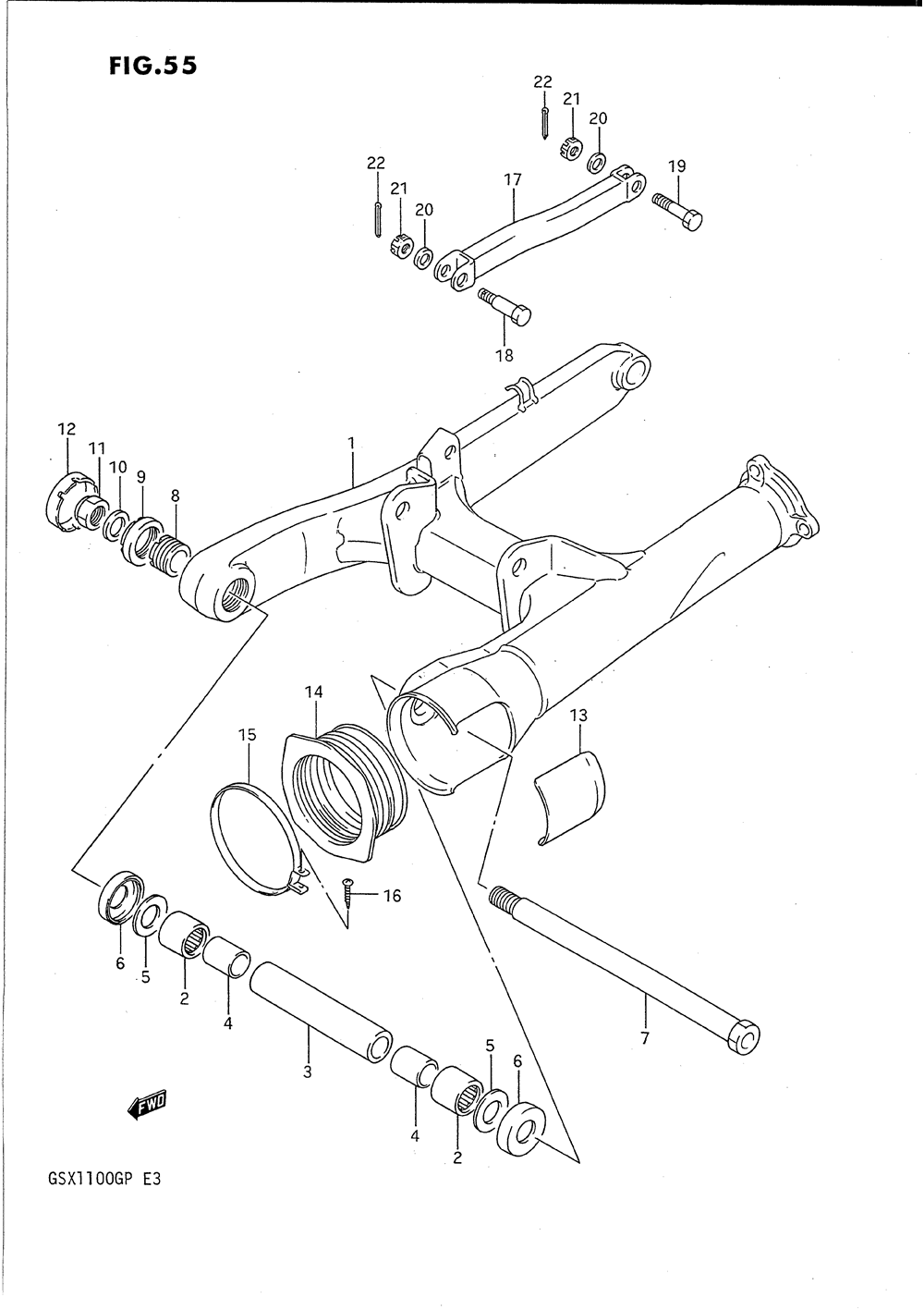 FIG.55

22
21
20
22
21
20
17
19
18
12
11
10
9
8
1
14
15
13
16
6
5
2
4
3
7
5
6
4
2
FWD
GSX1100GP E3