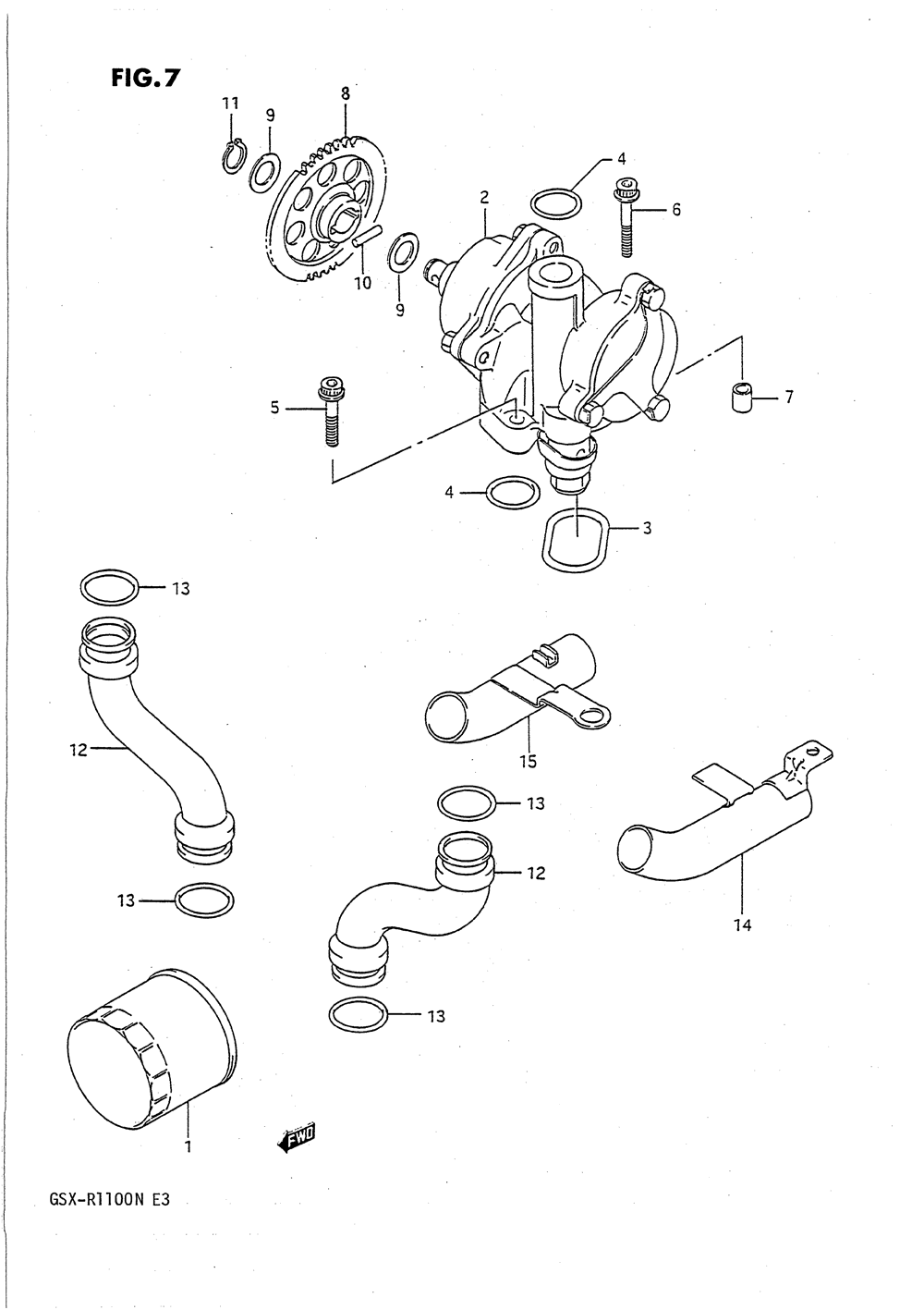 FIG.7

11
9
8
4
2
6
10
9
5
7
4
3
13
12
15
13
12
14
13
13
1
FWD

GSX-R1100N E3