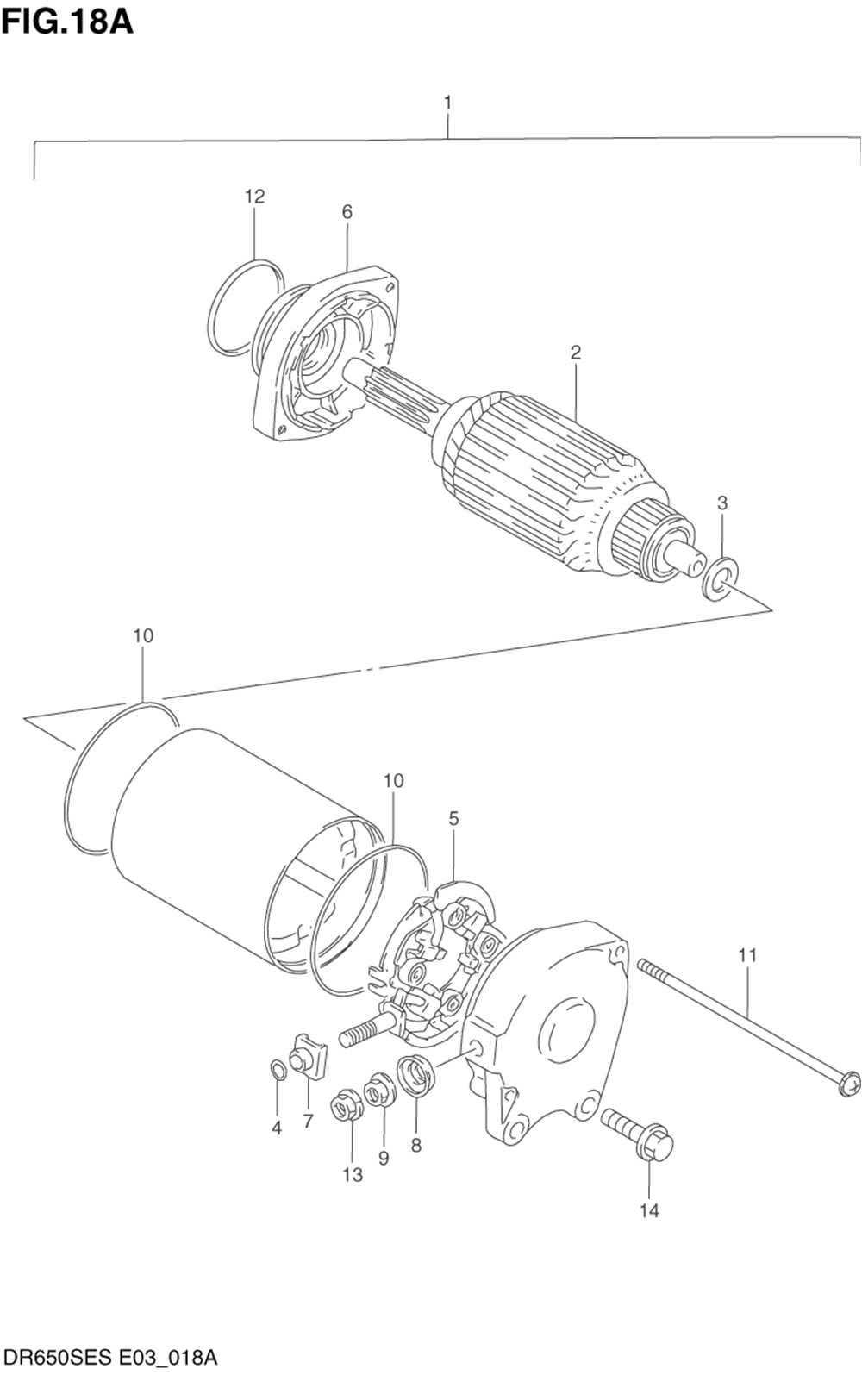 FIG.18A

1

12

6

2

3

10

10

5

11

4

7

13

9

8

14

DR650SES E03_018A