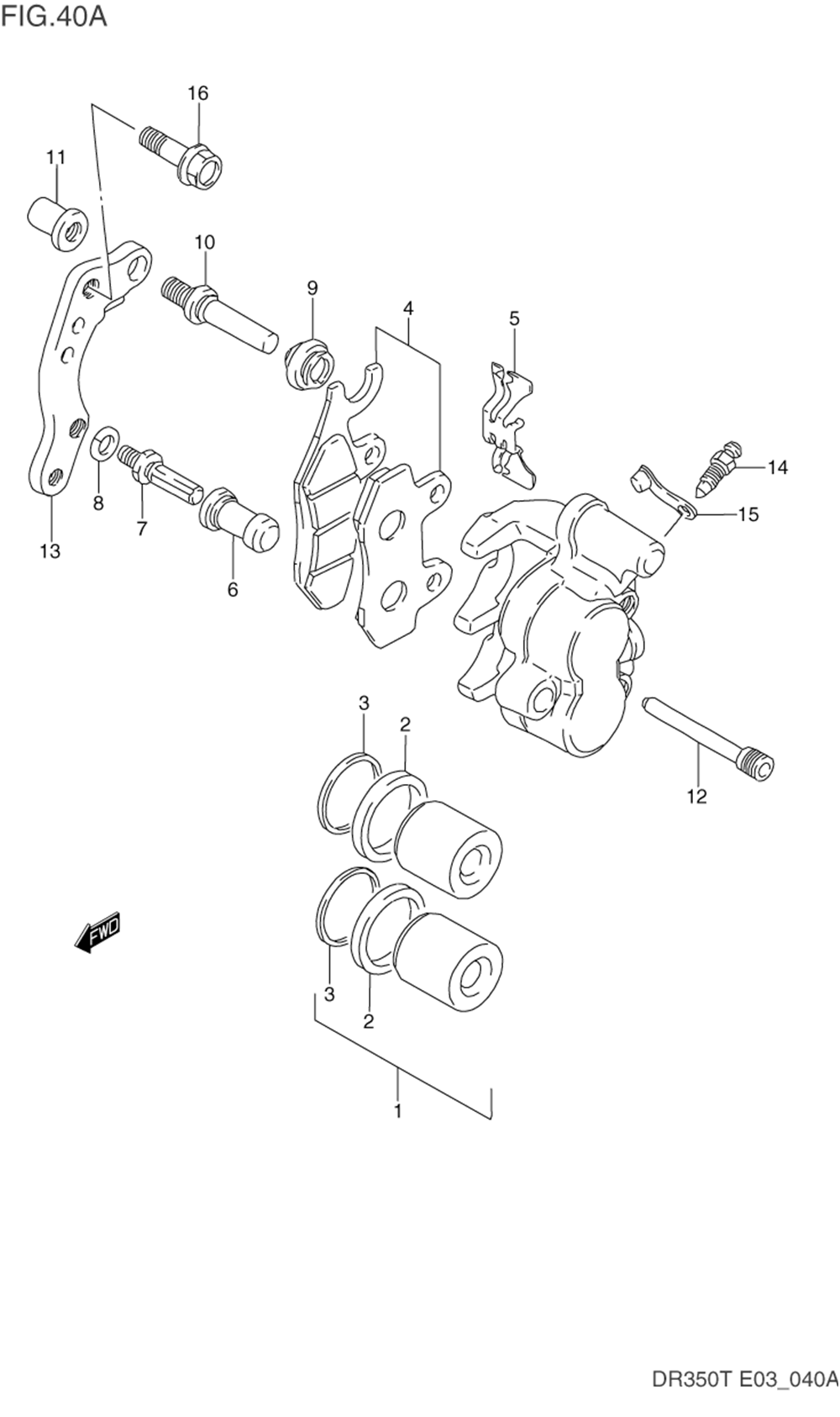 FIG.40A

16
11
10
9
4
5
14
15
8
7
13
6
3
2
12
FWD
3
2
1

DR350T E03_040A