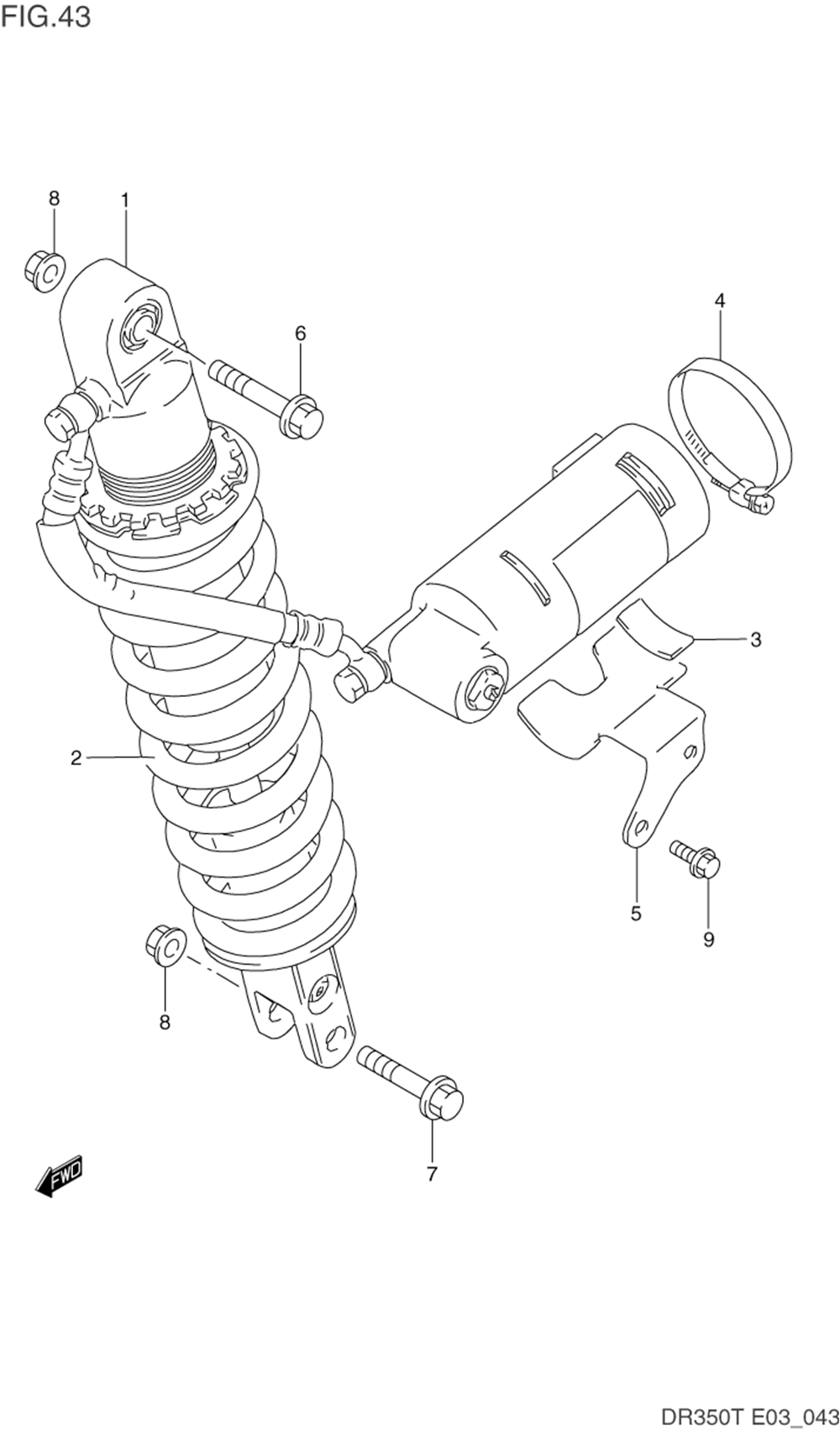 FIG.43

8
1
6
4
3
2
5
9
8
7
FWD

DR350T E03_043