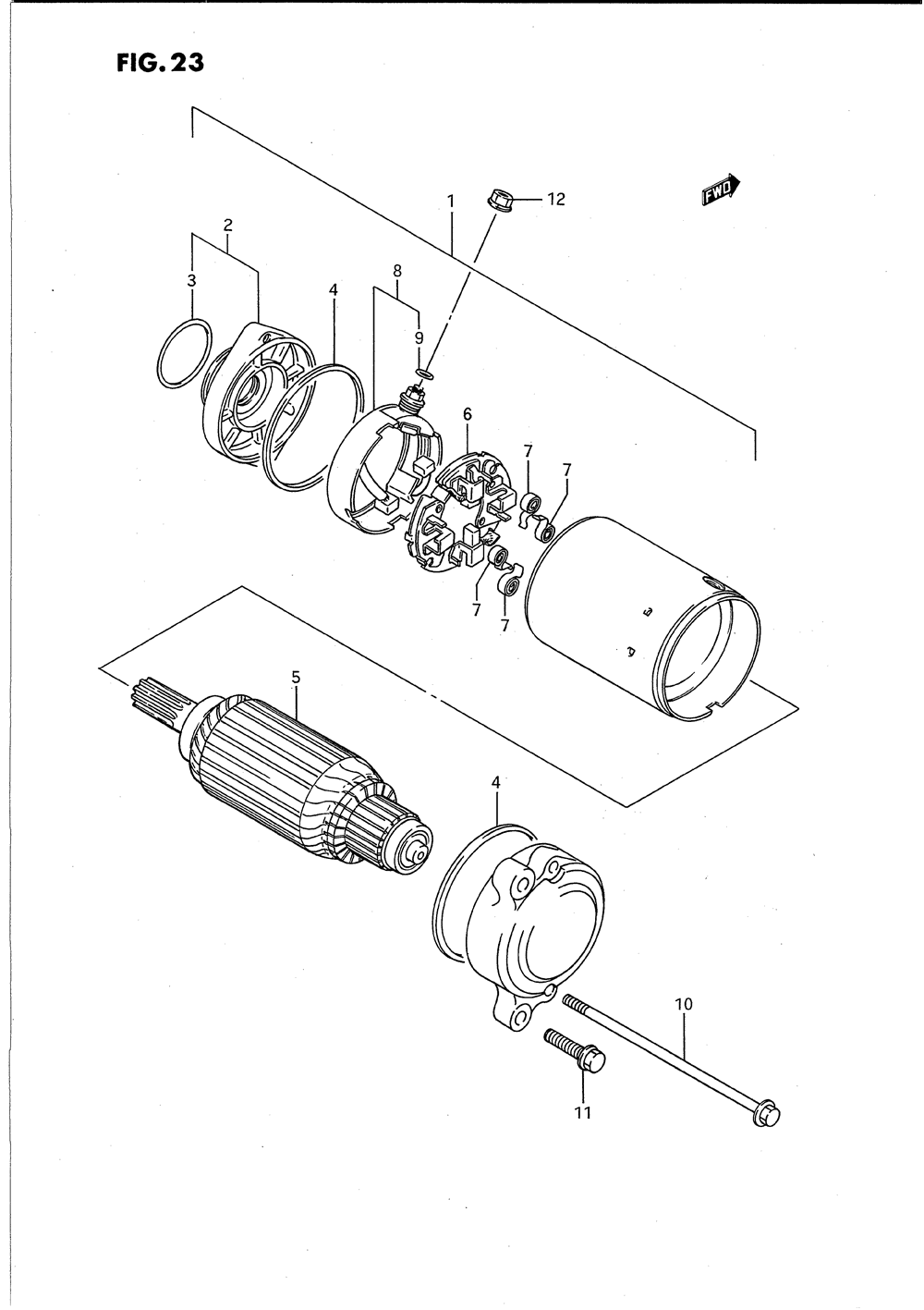 FIG. 23

FWD

1
12
2
3
4
8
9
6
7
7
7
7
5
4
10
11