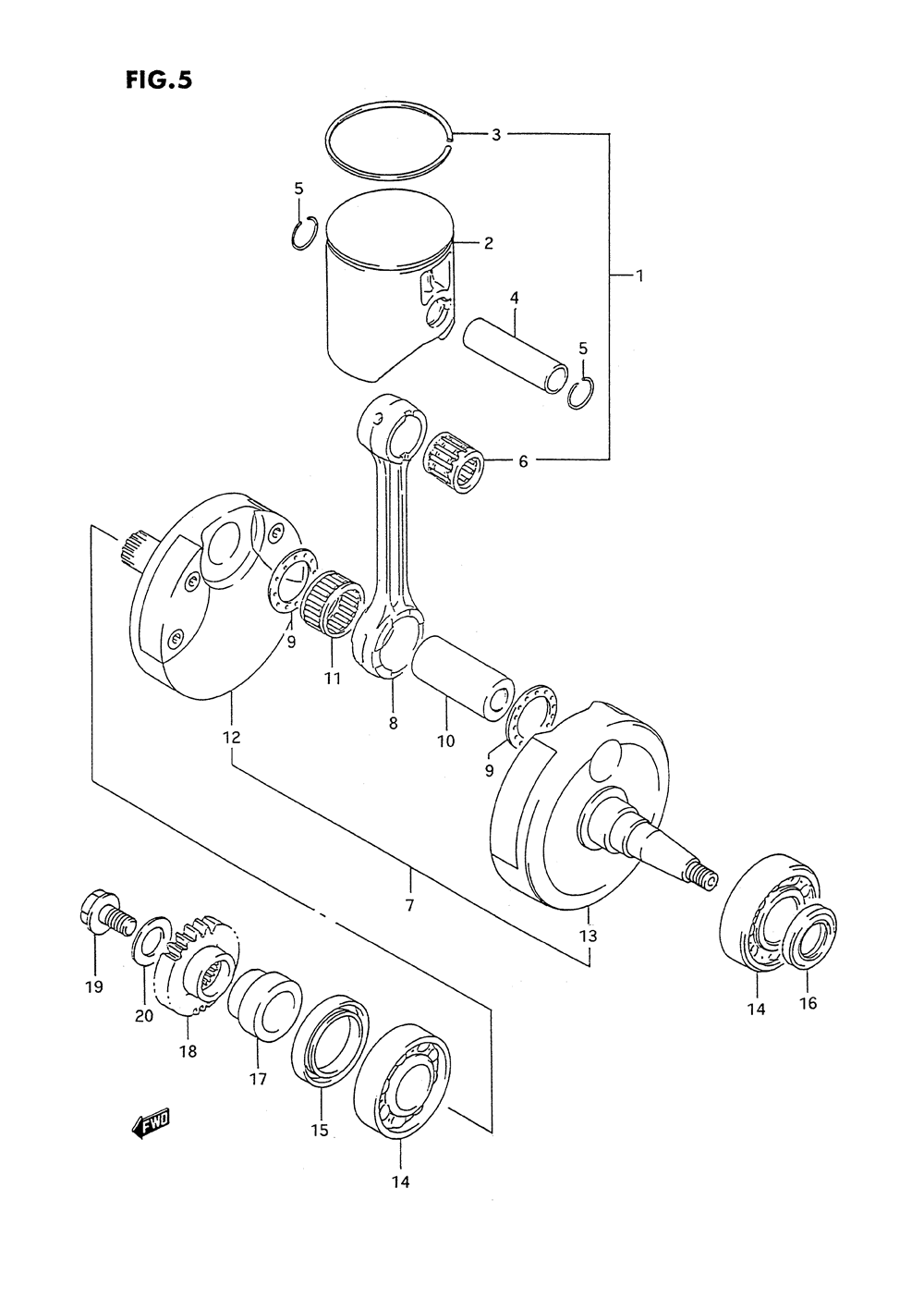 FIG.5

3
5
2
1
4
5
6
9
11
8
10
9
12
7
13
19
20
18
17
15
14
14
16
FWD