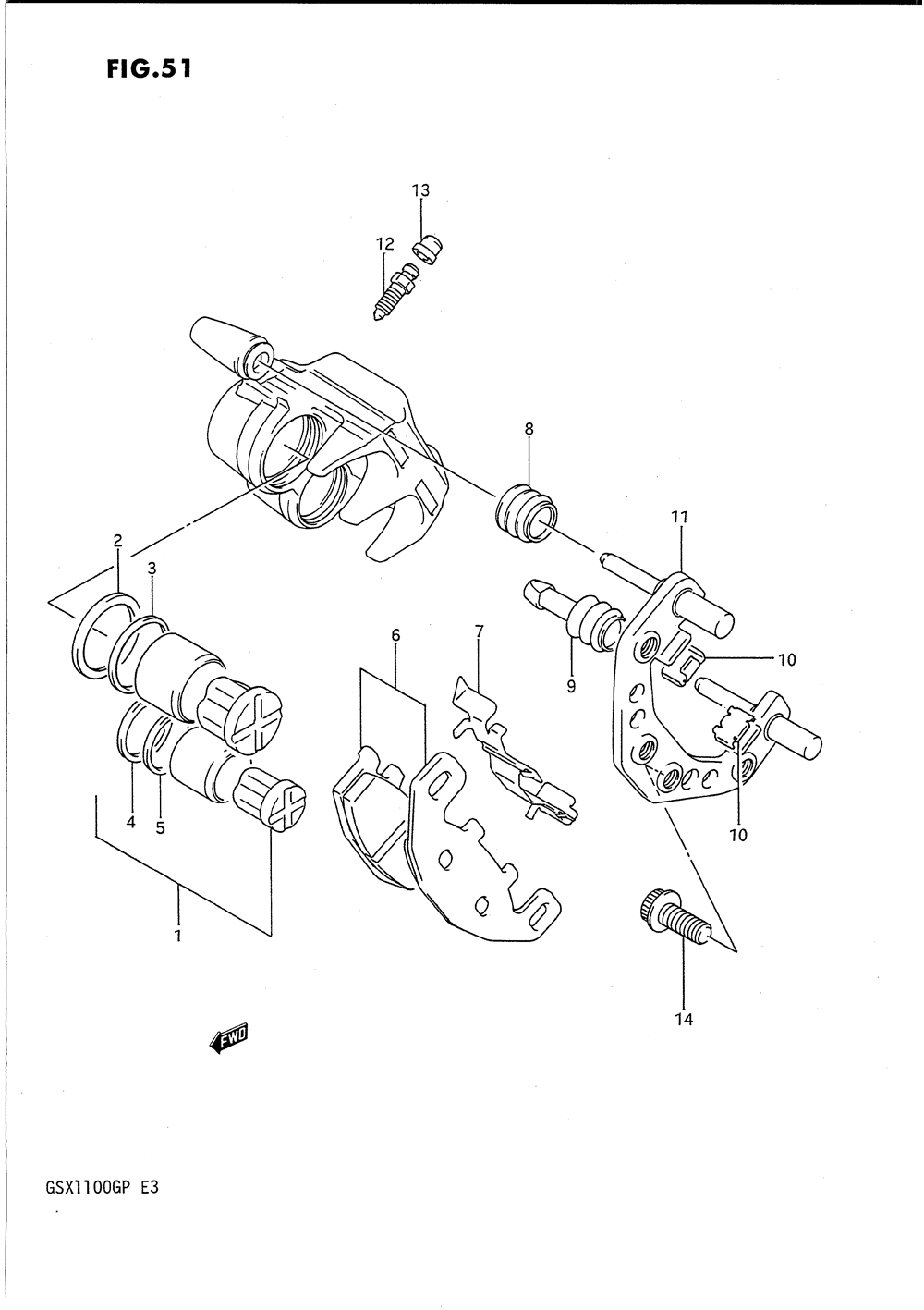 FIG.51

13

12

8

11

2

3

6

7

10

9

4

5

10

1

14

FWD

GSX1100GP E3