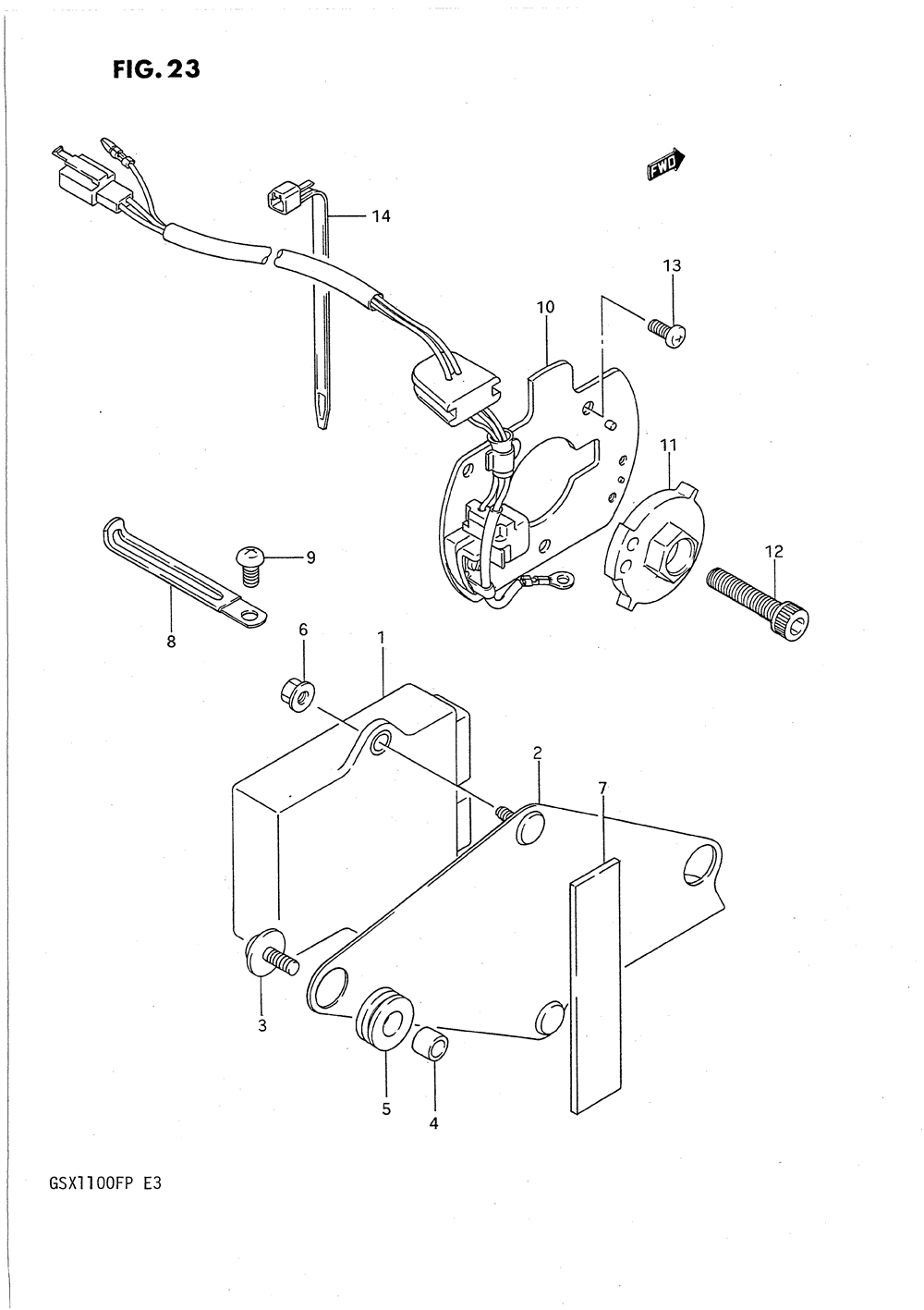 FIG. 23

FWD

14

13

10

11

12

9

8

6

1

2

7

3

5

4

GSX1100FP E3