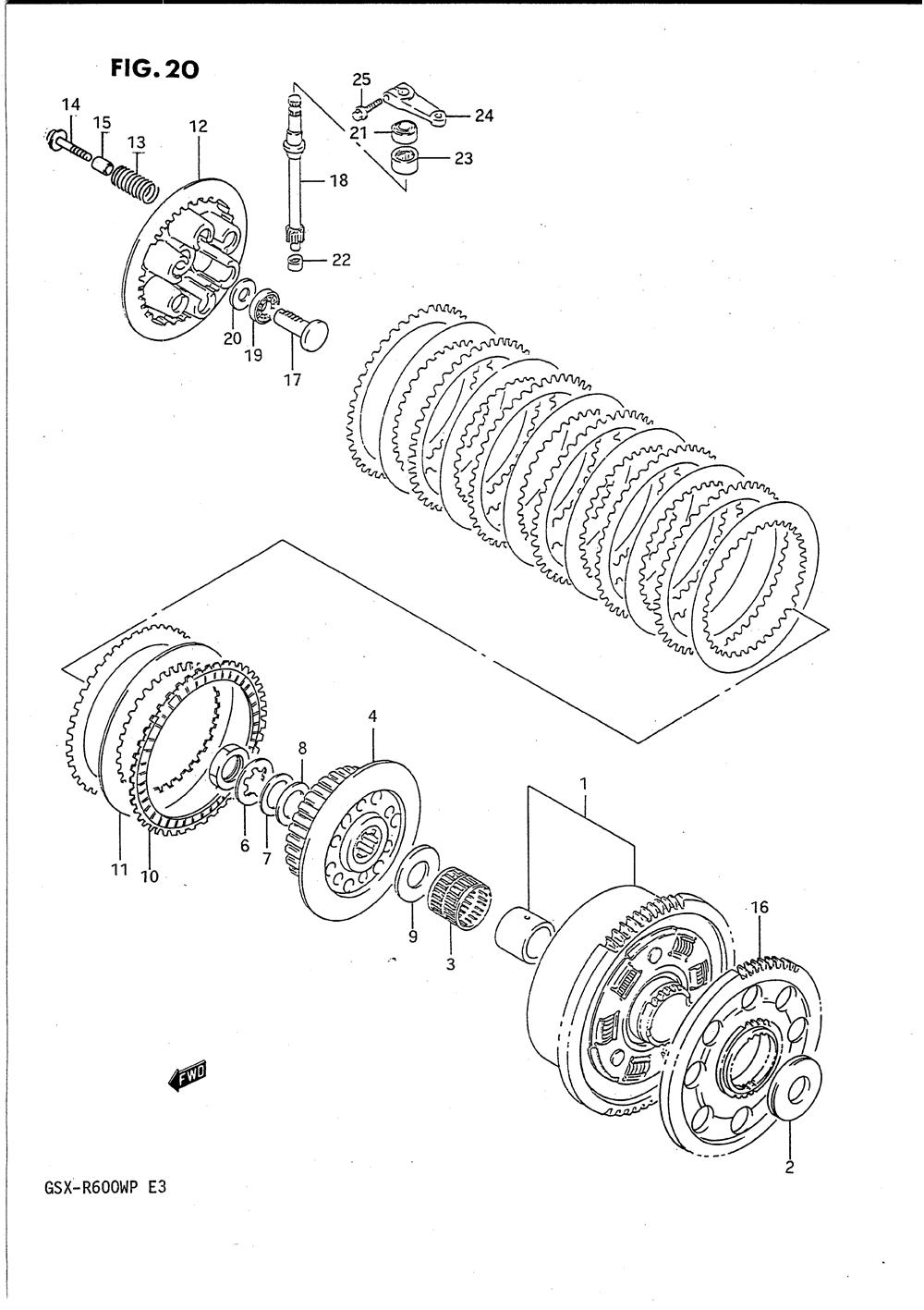 FIG. 20

14
15
13
12
25
24
21
23
18
22
20
19
17
4
8
1
6
7
11
10
9
3
16
FWD
2

GSX-R600WP E3