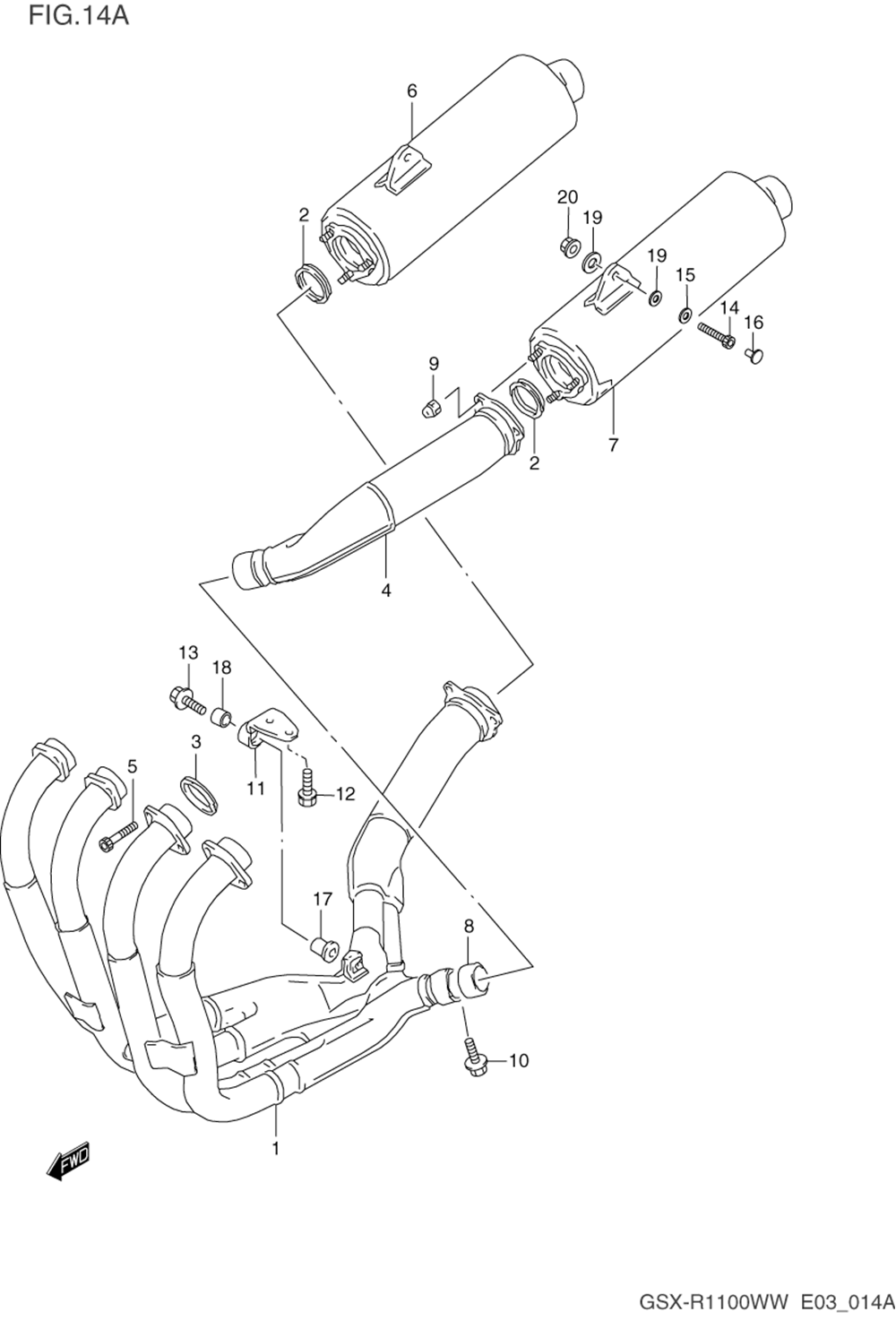 FIG.14A

6

2

20

19

19

15

14

16

9

2

7

4

13

18

3

5

11

12

17

8

10

1

FWD

GSX-R1100WW E03_014A